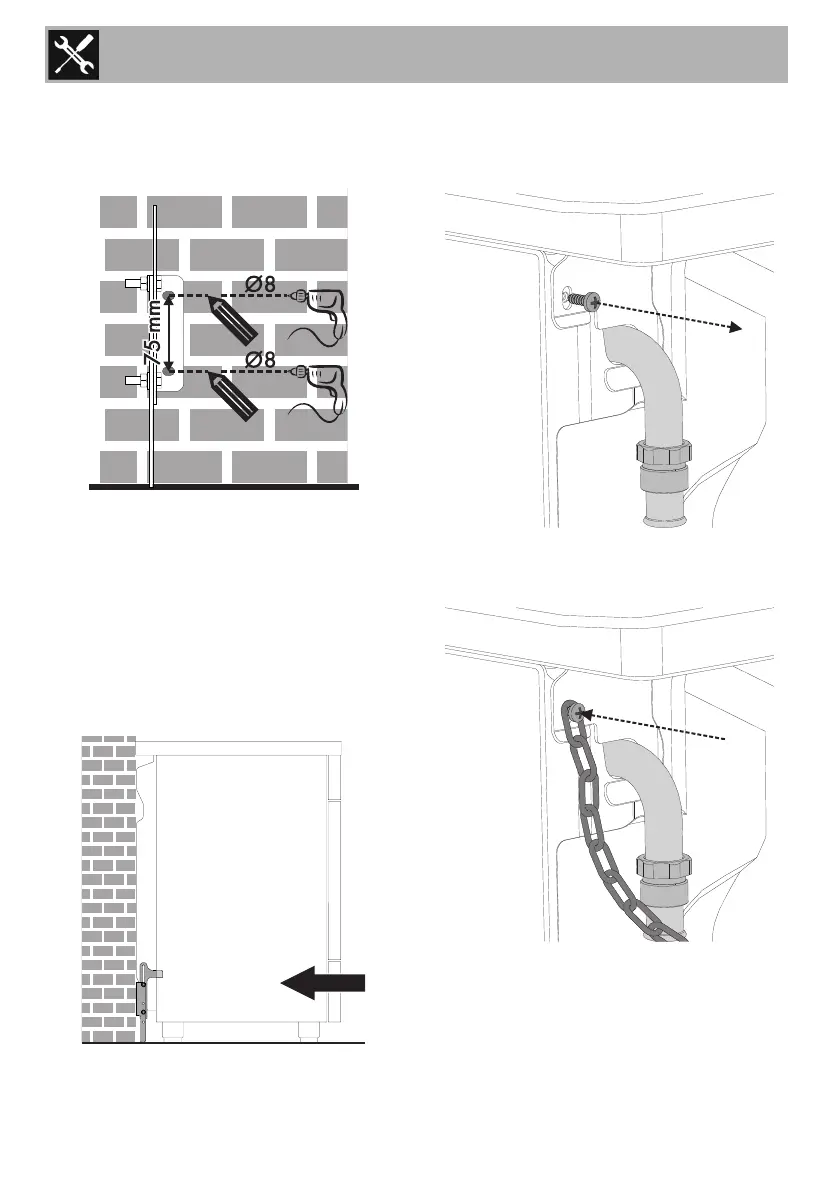 Ø8
75 mm
Ø8