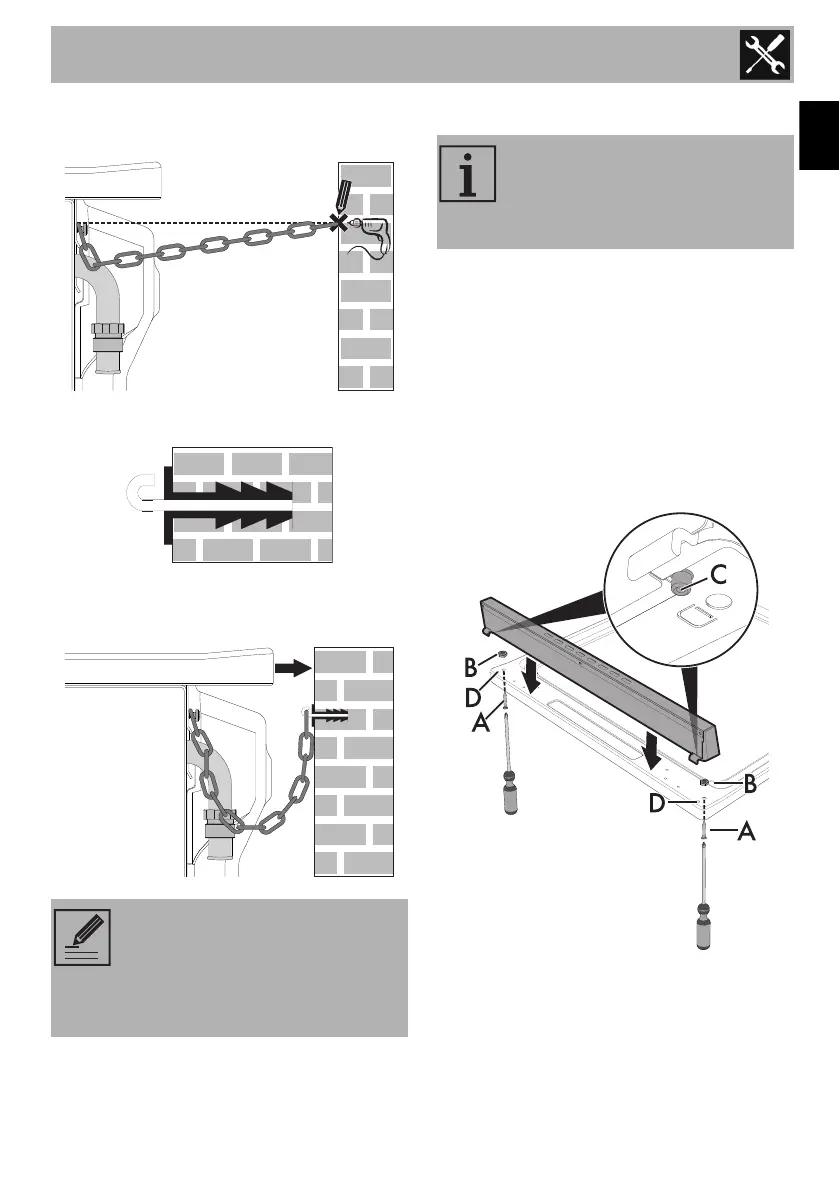 C

B

D

A

B

D

A