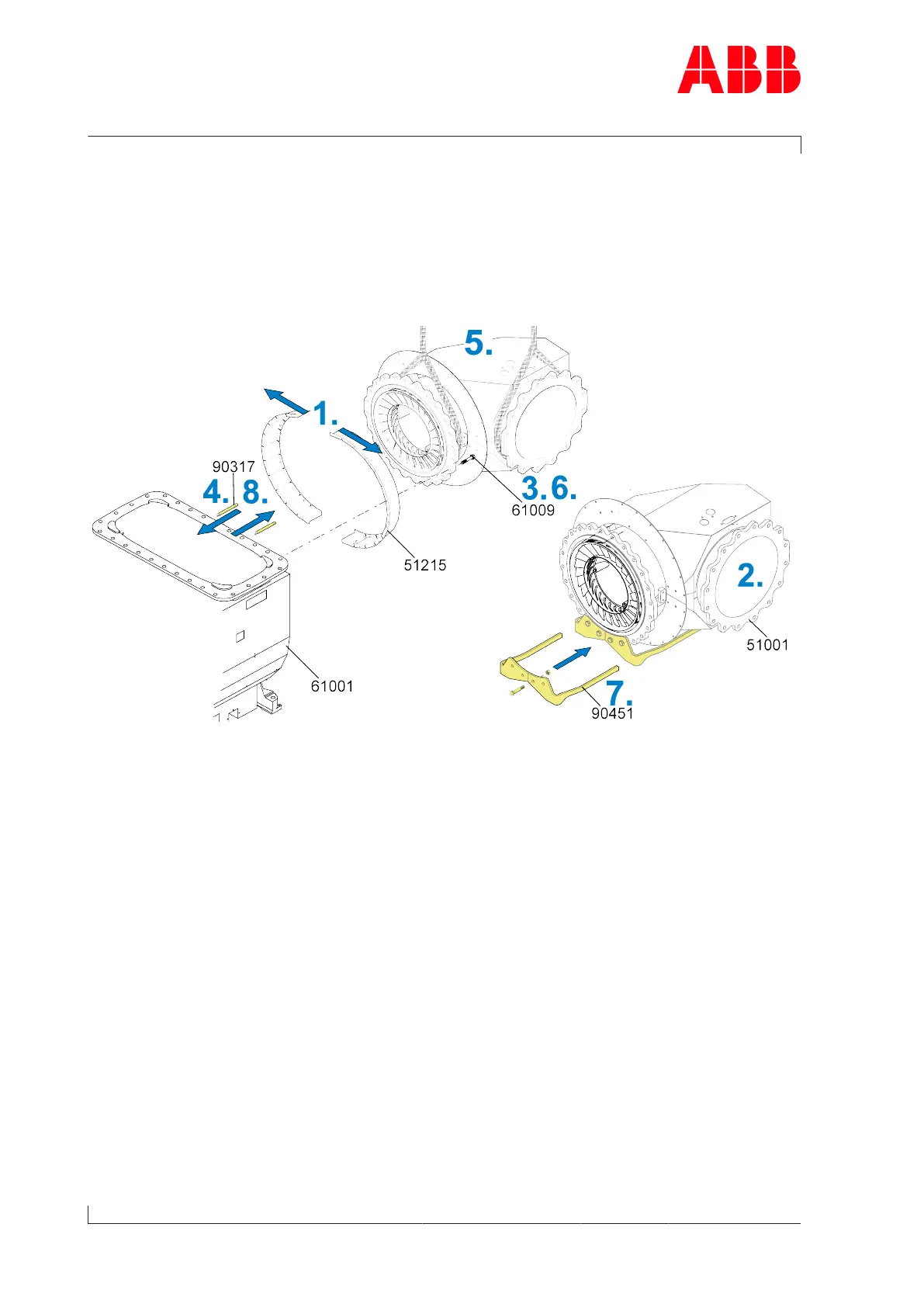 ABB

5.

1.

90317

4. 8.

3. 6.

61009

51215

2.

51001

61001

7.

90451