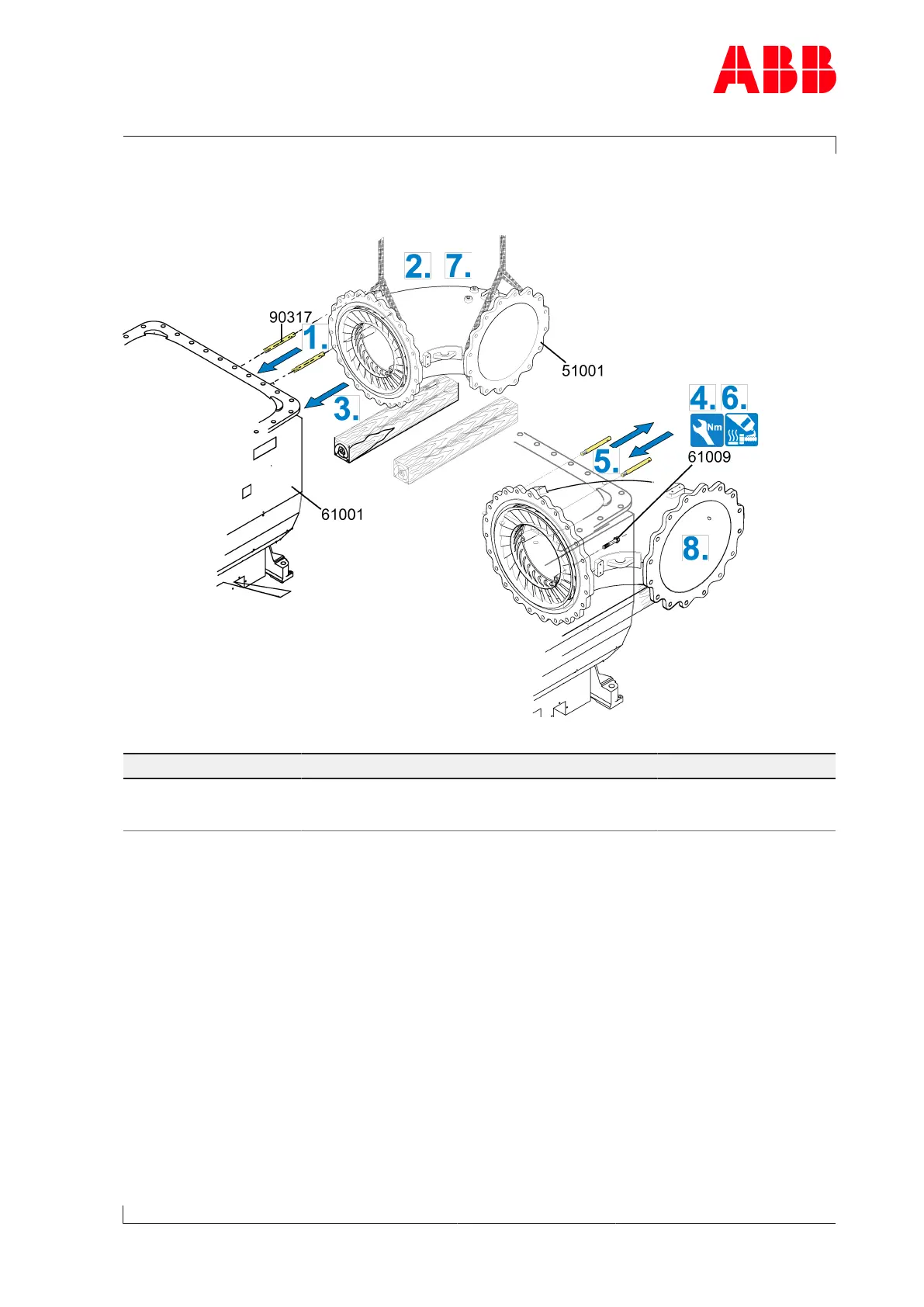 ABB

2. 7.

90317

1.

51001

3.

4. 6.

Nm

5.

61009

61001

8.