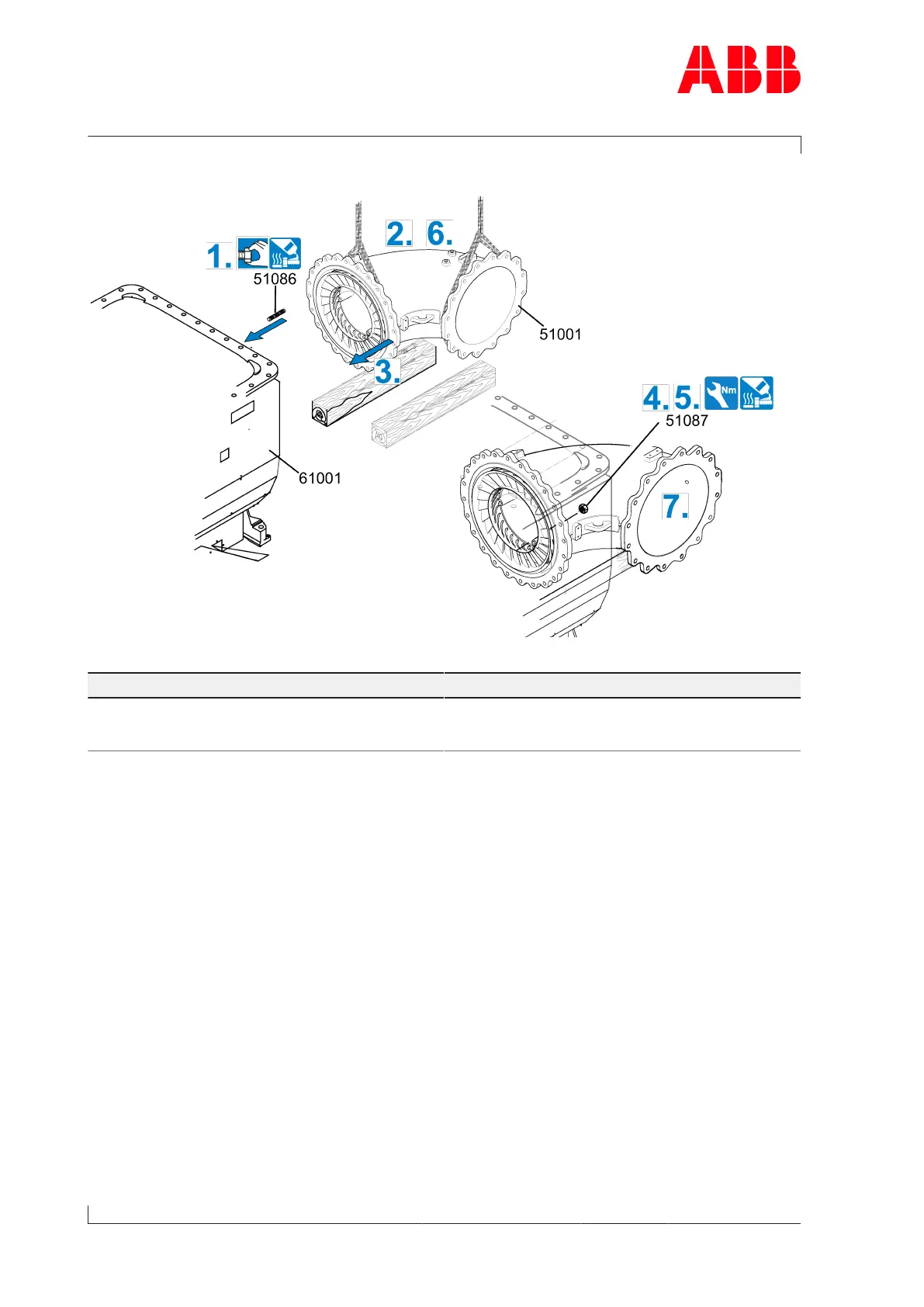 ABB

1.
51086

2. 6.

51001

3.

4. 5.

Nm

51087

61001

7.