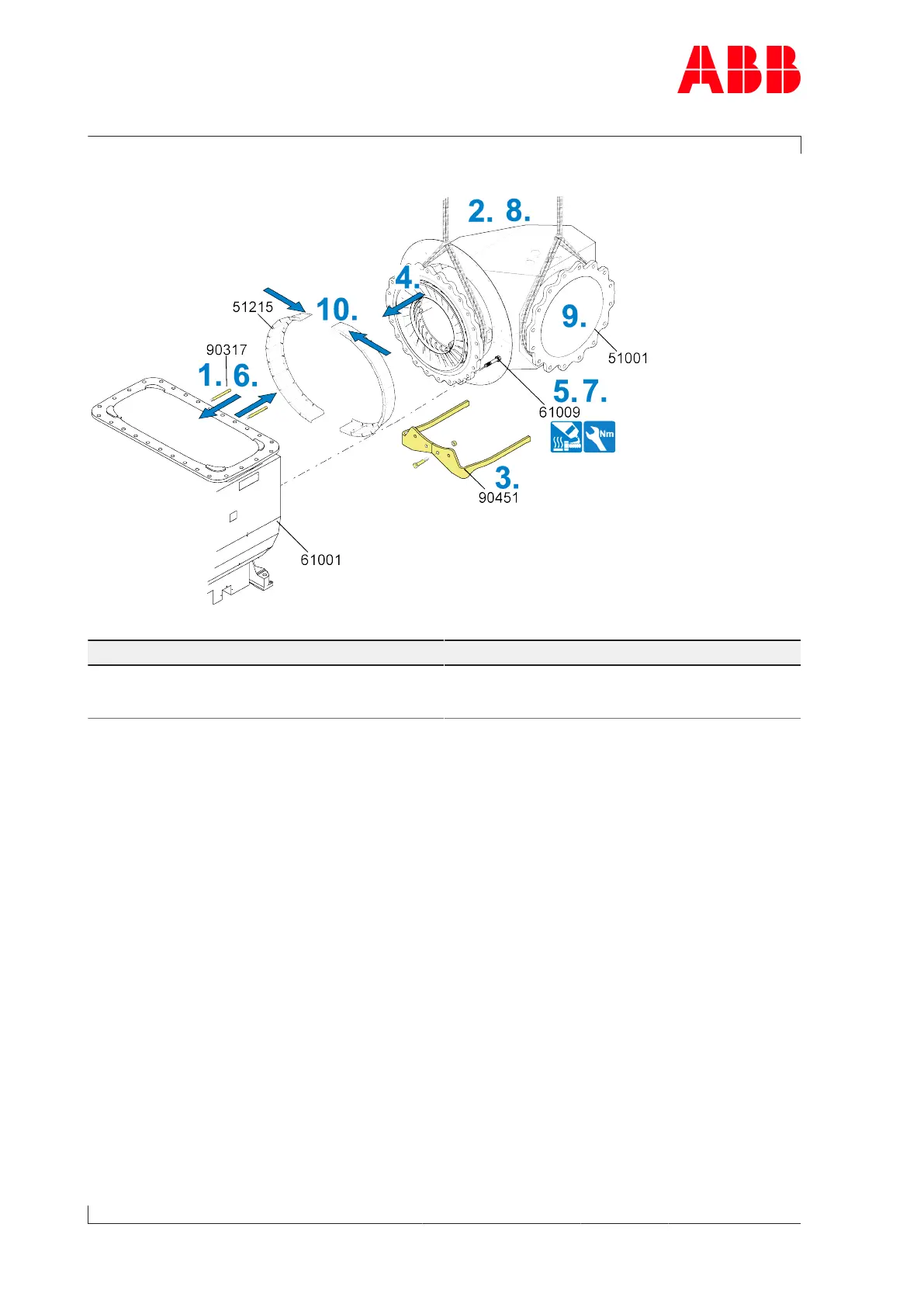 ABB

2. 8.

4.

51215

10.

9.

90317

51001

1. 6.

5. 7.

61009

Nm

3.

90451

61001