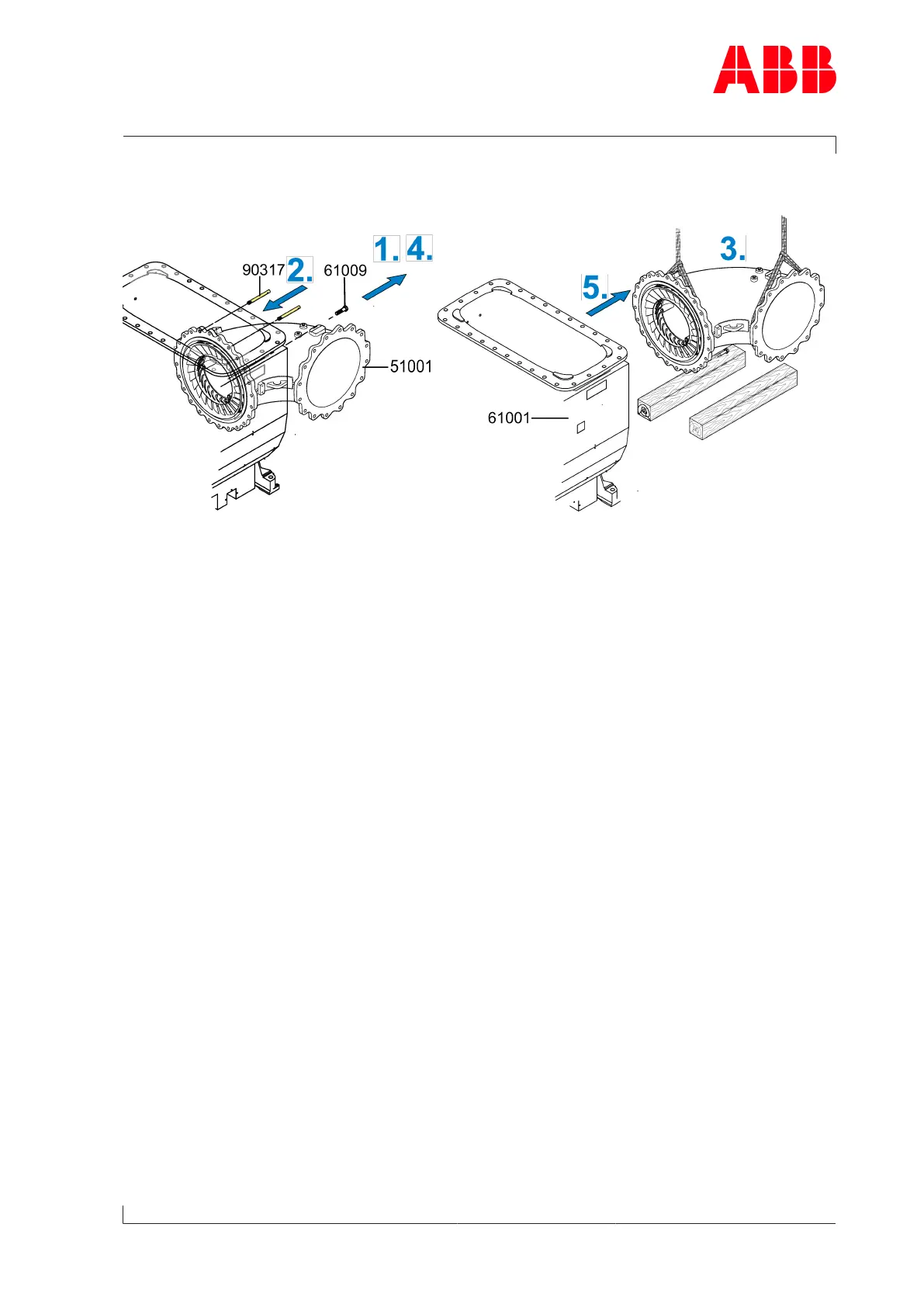 ABB

90317 2. 61009 1. 4.

51001

5. 3.

61001