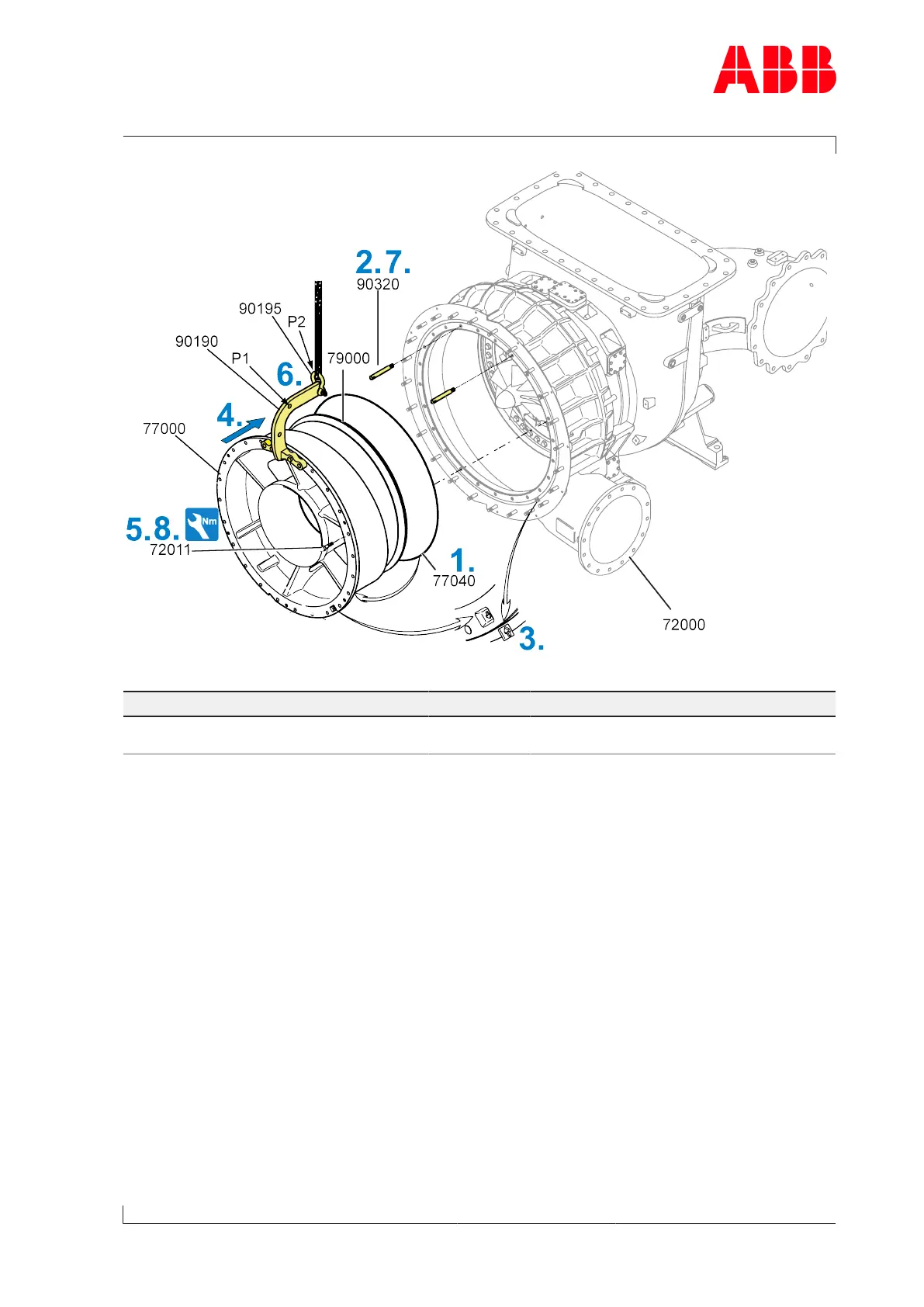 ABB

2.7.
90320
90195
P2
90190
P1
79000
6.
4.
77000
5.8.
Nm
72011
1.
77040
3.
72000