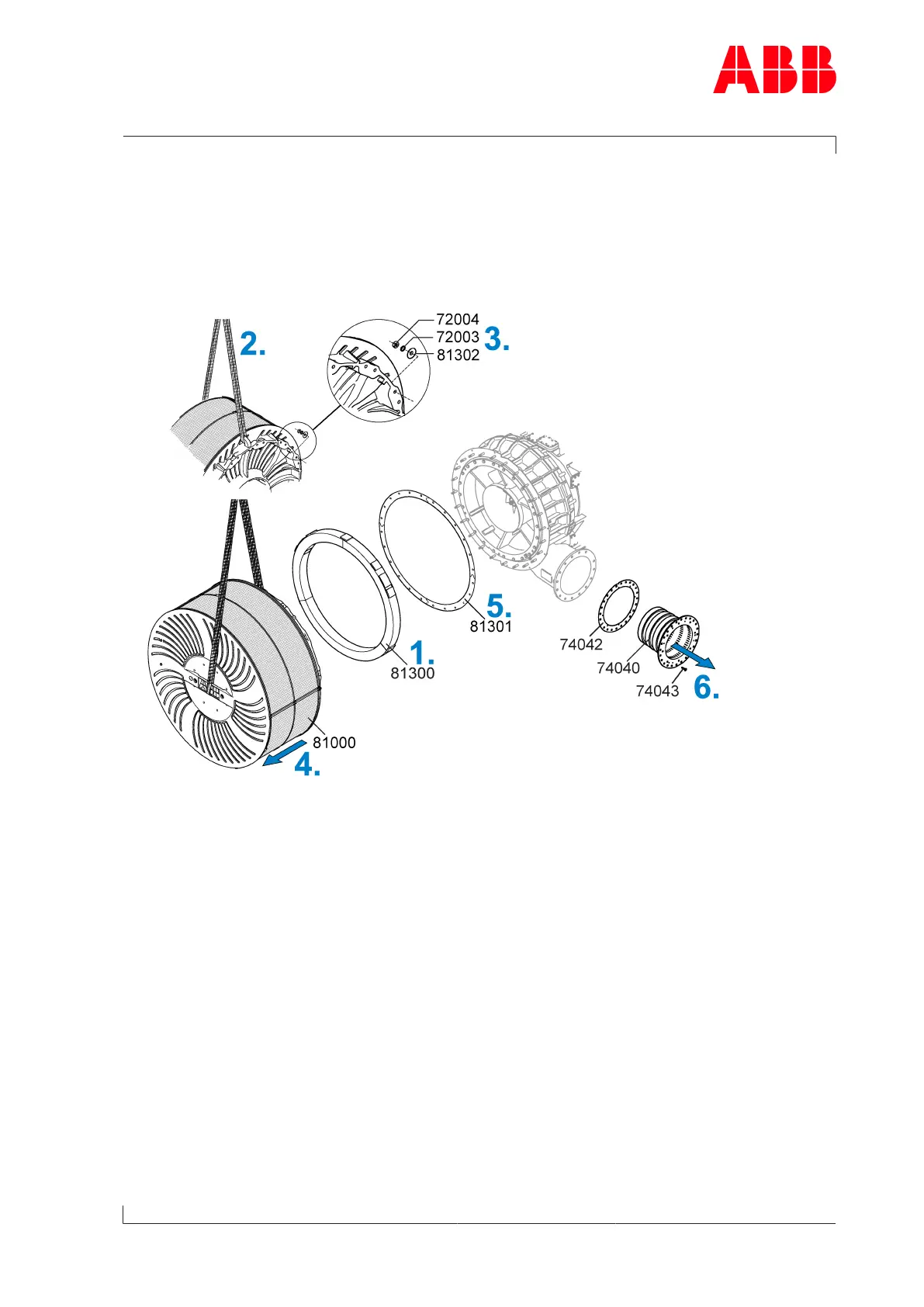 ABB

2.

72004
72003
81302
3.

5.
81301

1.
81300

74042
74040
74043
6.

81000
4.