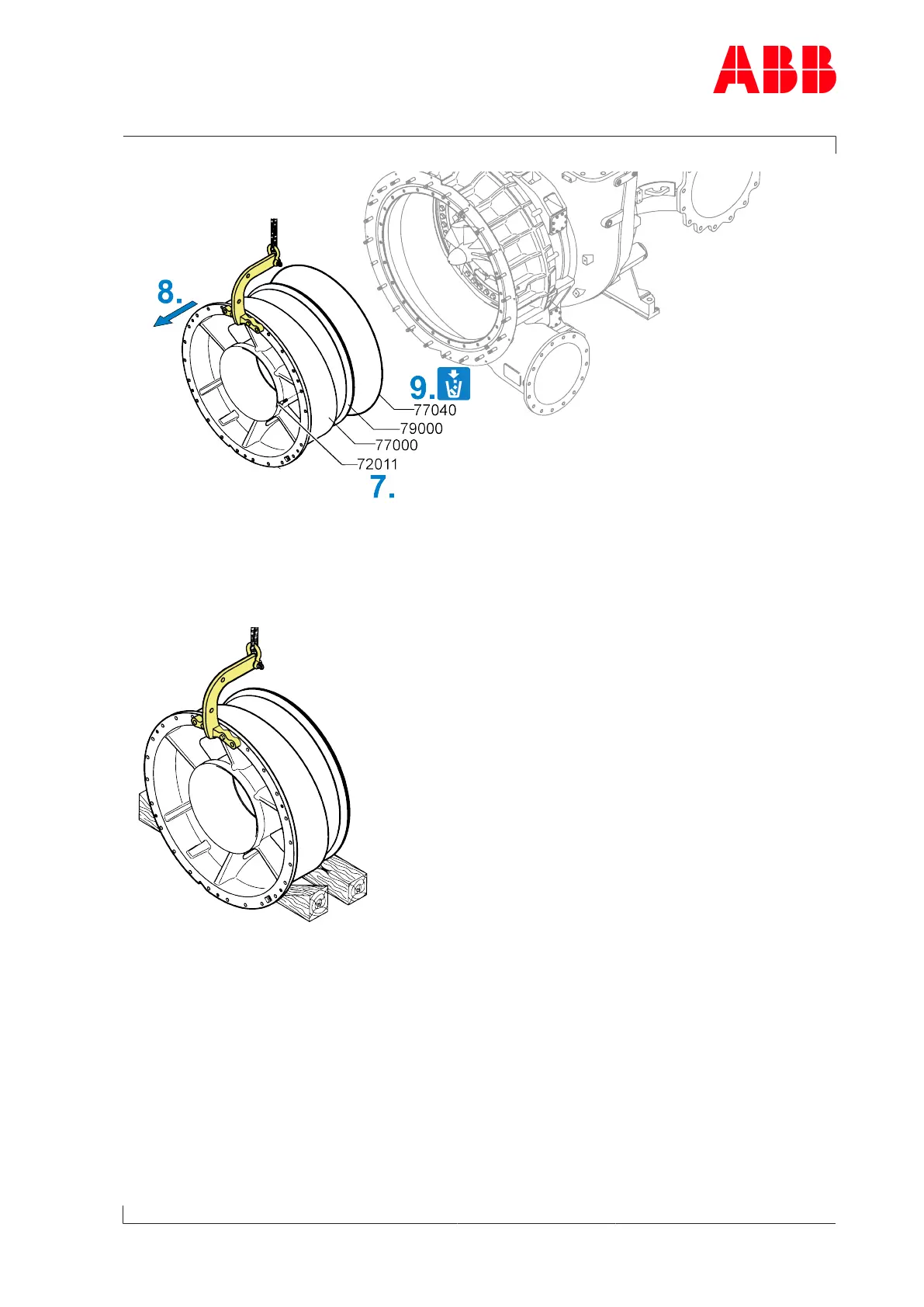 ABB

8.

9.

77040

79000

77000

72011

7.