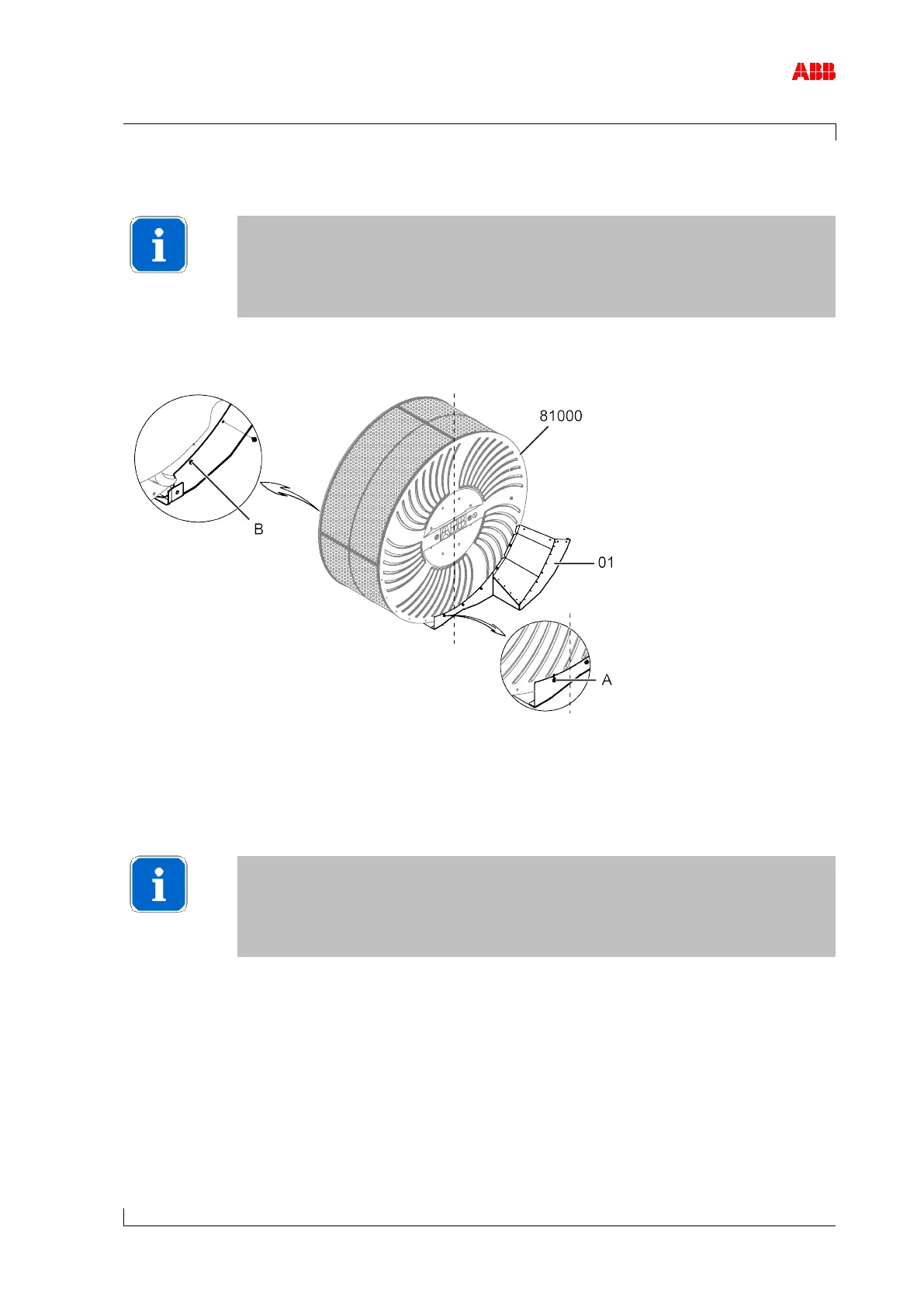 ABB

81000

B

01

A