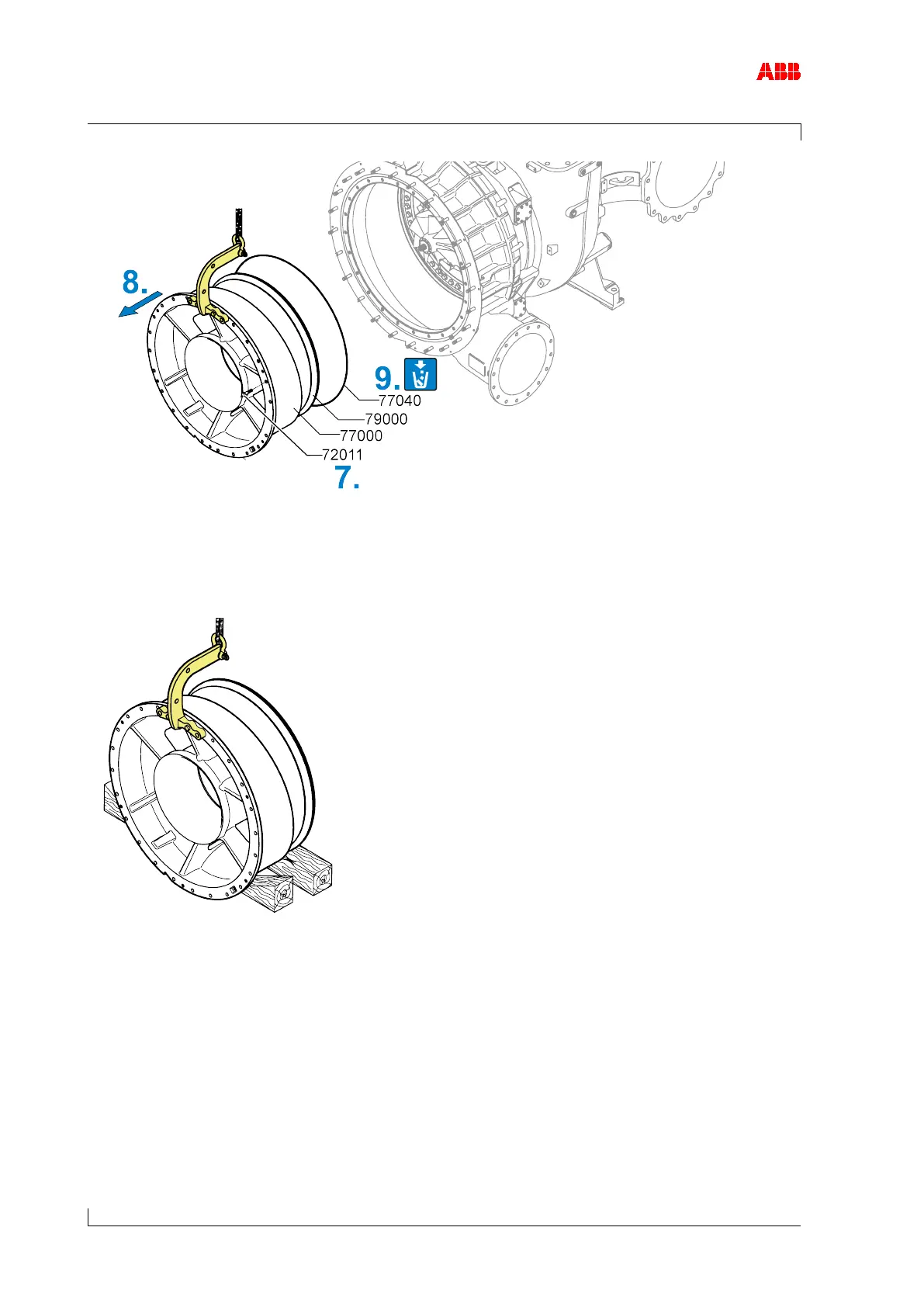 ABB

8.

9.

77040

79000

77000

72011

7.