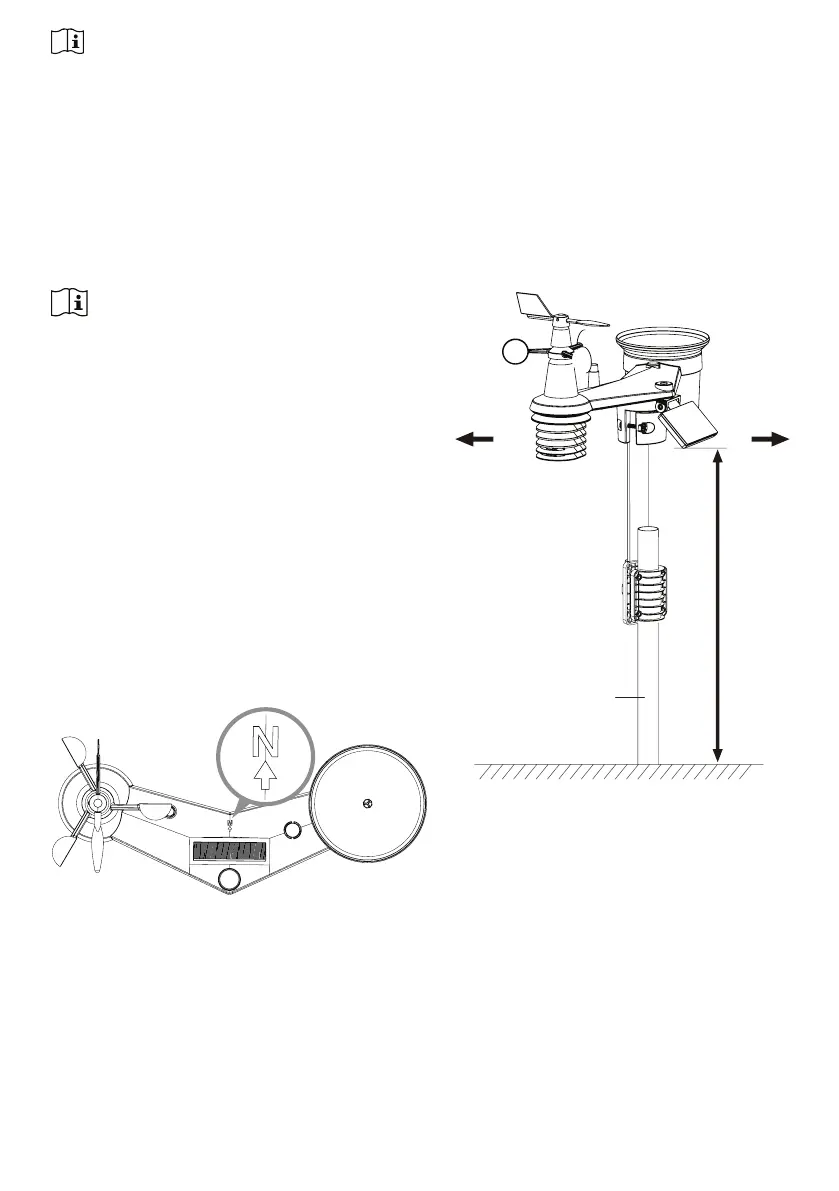 N