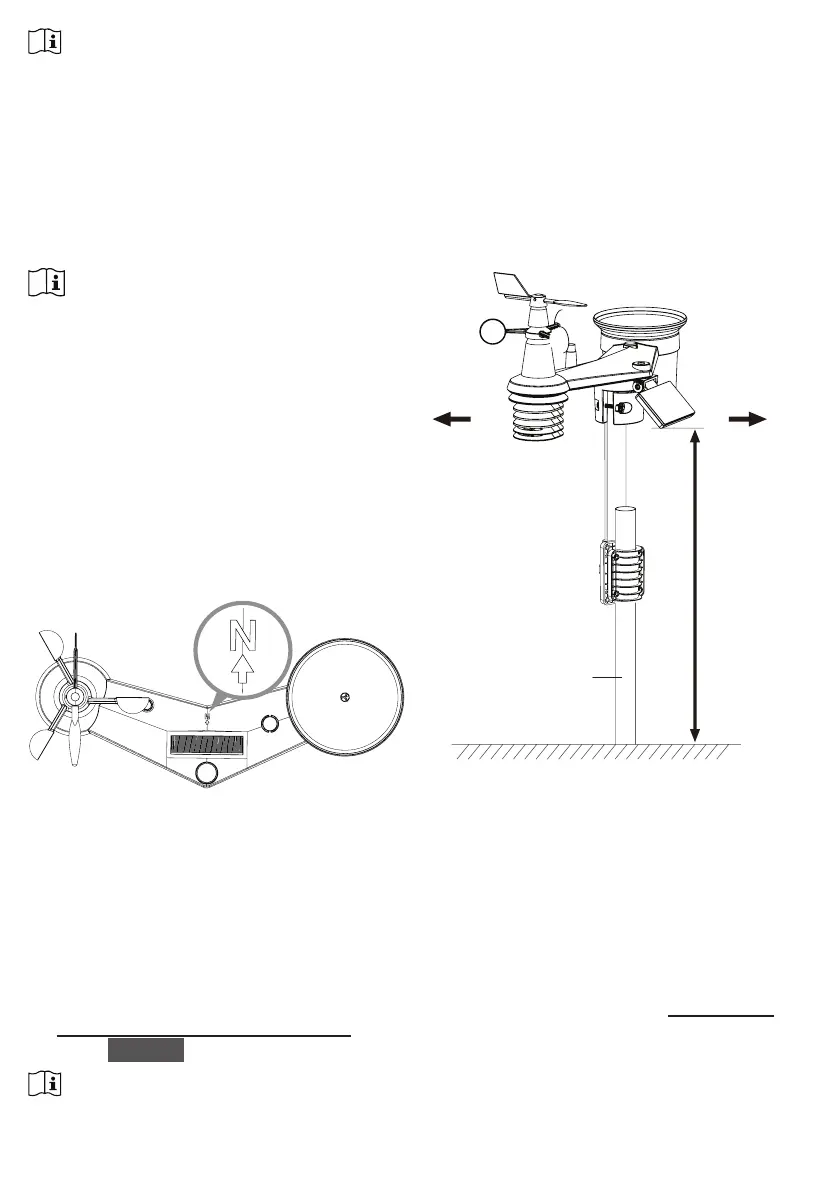 N