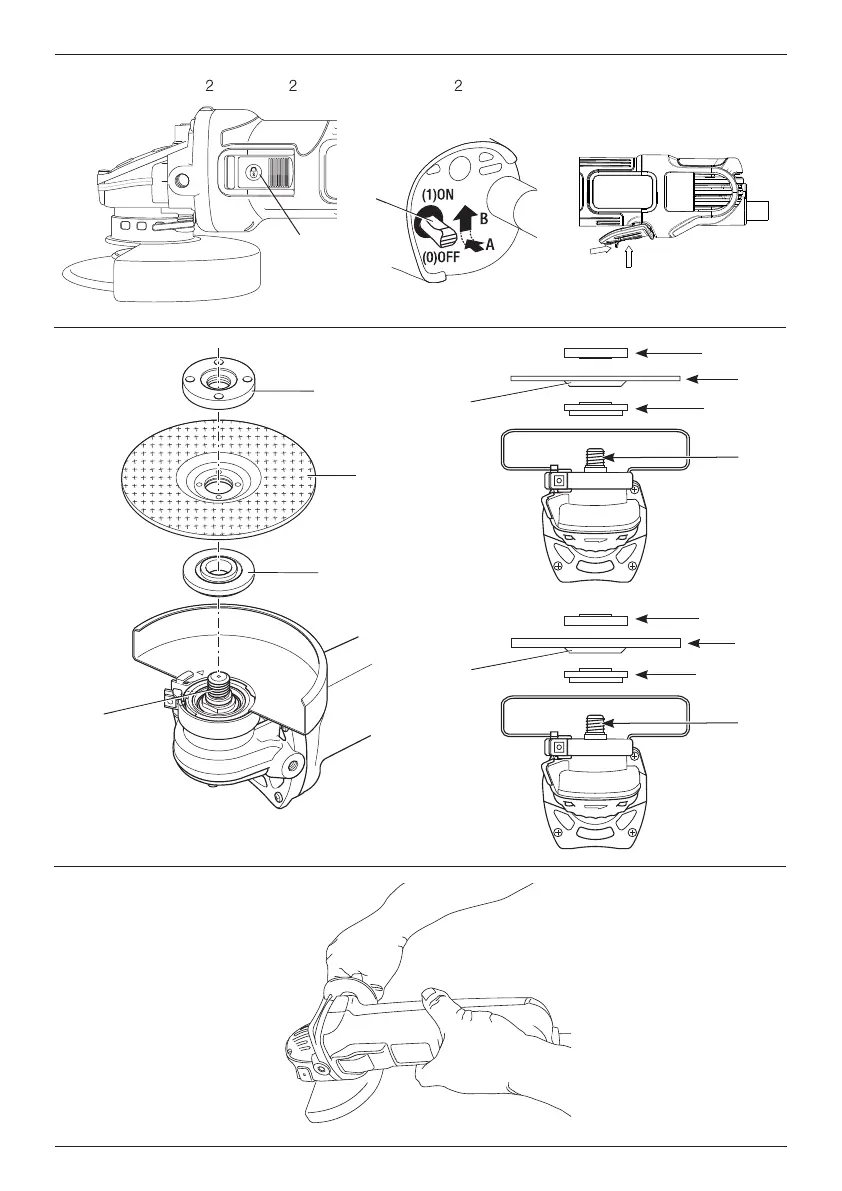 2 2 2

(1)ON

B

A

(0)OFF