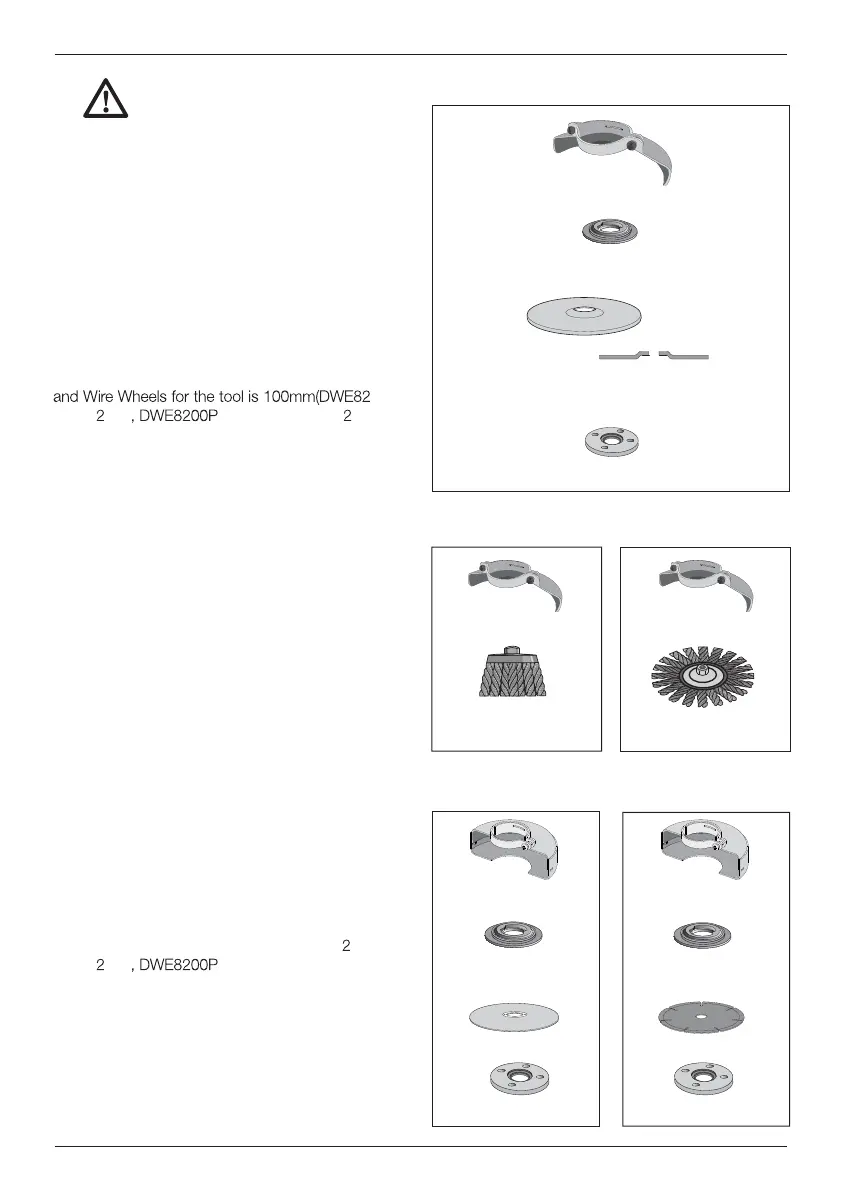 and Wire Wheels for the tool is 100mm(DWE82

2 , DWE8200P 2

2

2 , DWE8200P