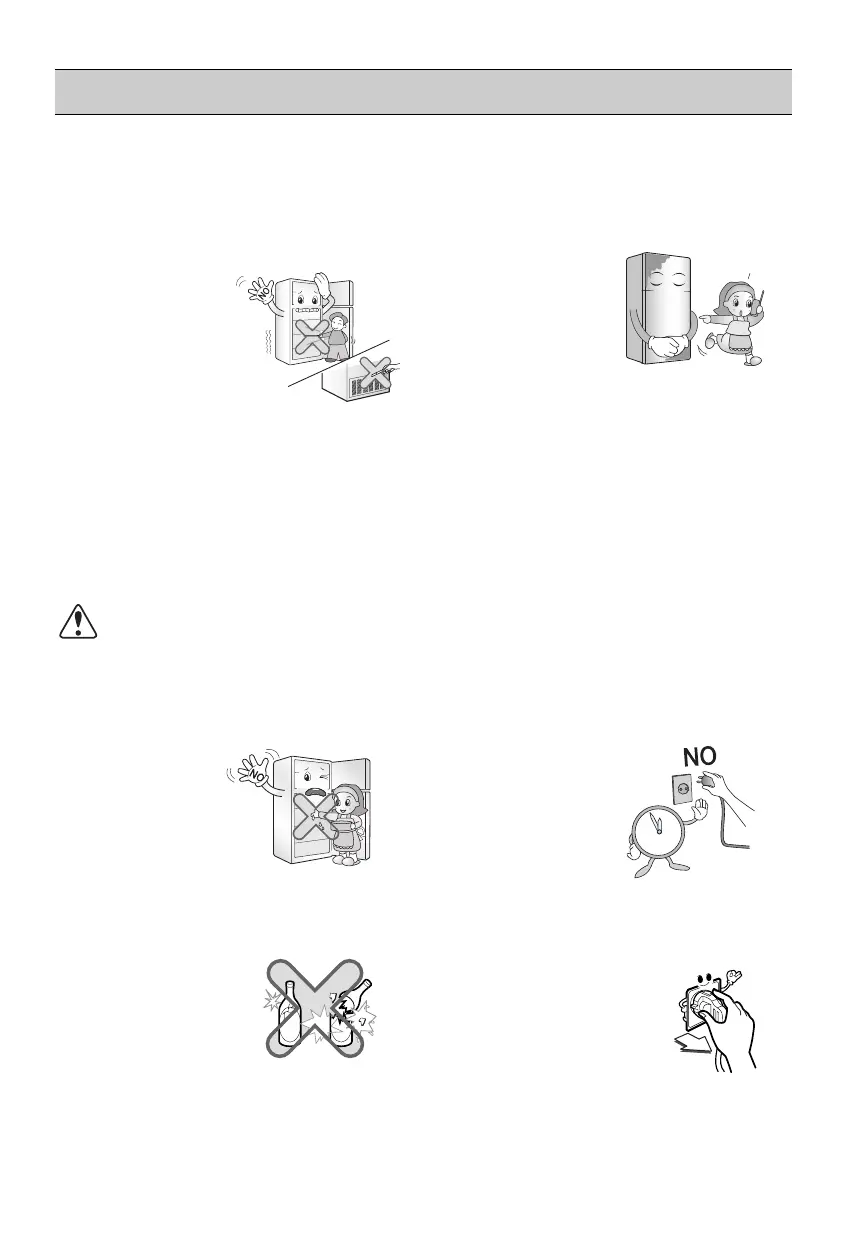 NO

NO

NO