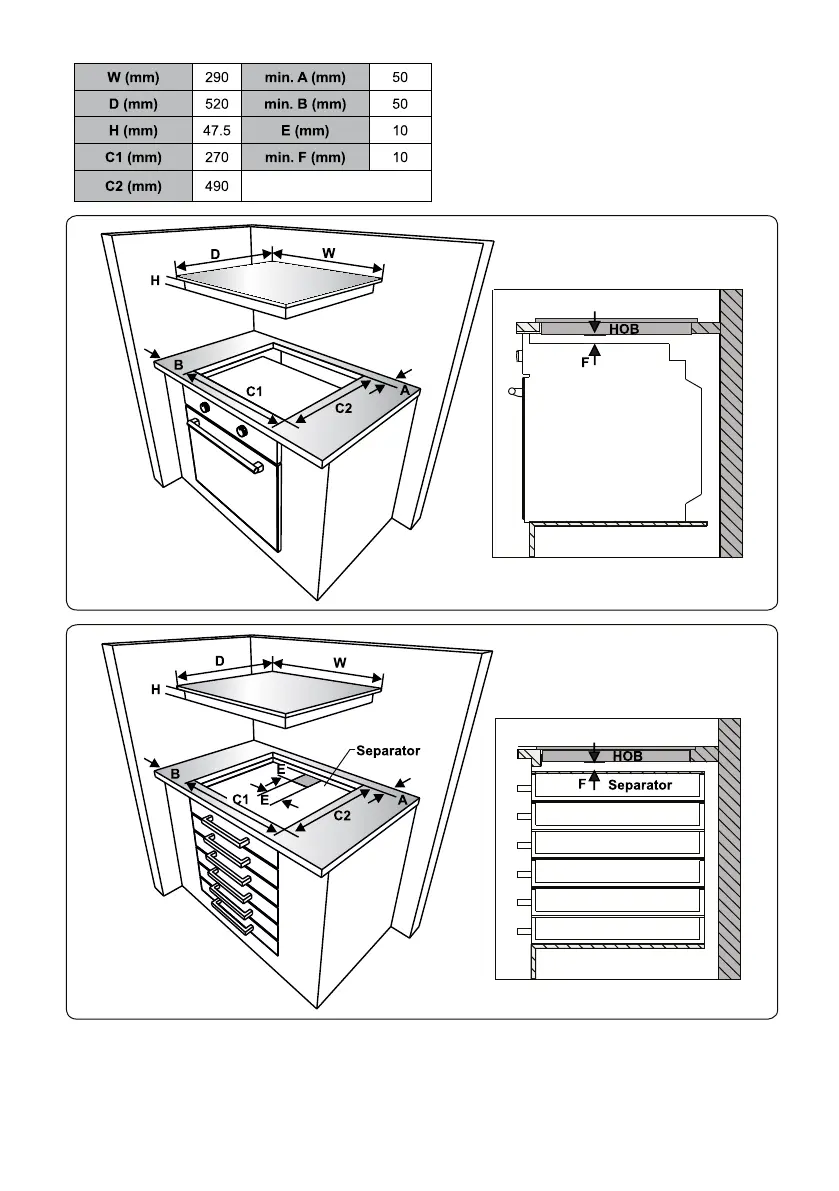 | W (mm) | 290 | min. A (mm) | 50 |
|---|---|---|---|
| D (mm) | 520 | min. B (mm) | 50 |
| H (mm) | 47.5 | E (mm) | 10 |
| C1 (mm) | 270 | min. F (mm) | 10 |
| C2 (mm) | 490 | | |

D W H B C1 C2 A

HOB F

D W H Separator B E C1 E C2 A

HOB F Separator