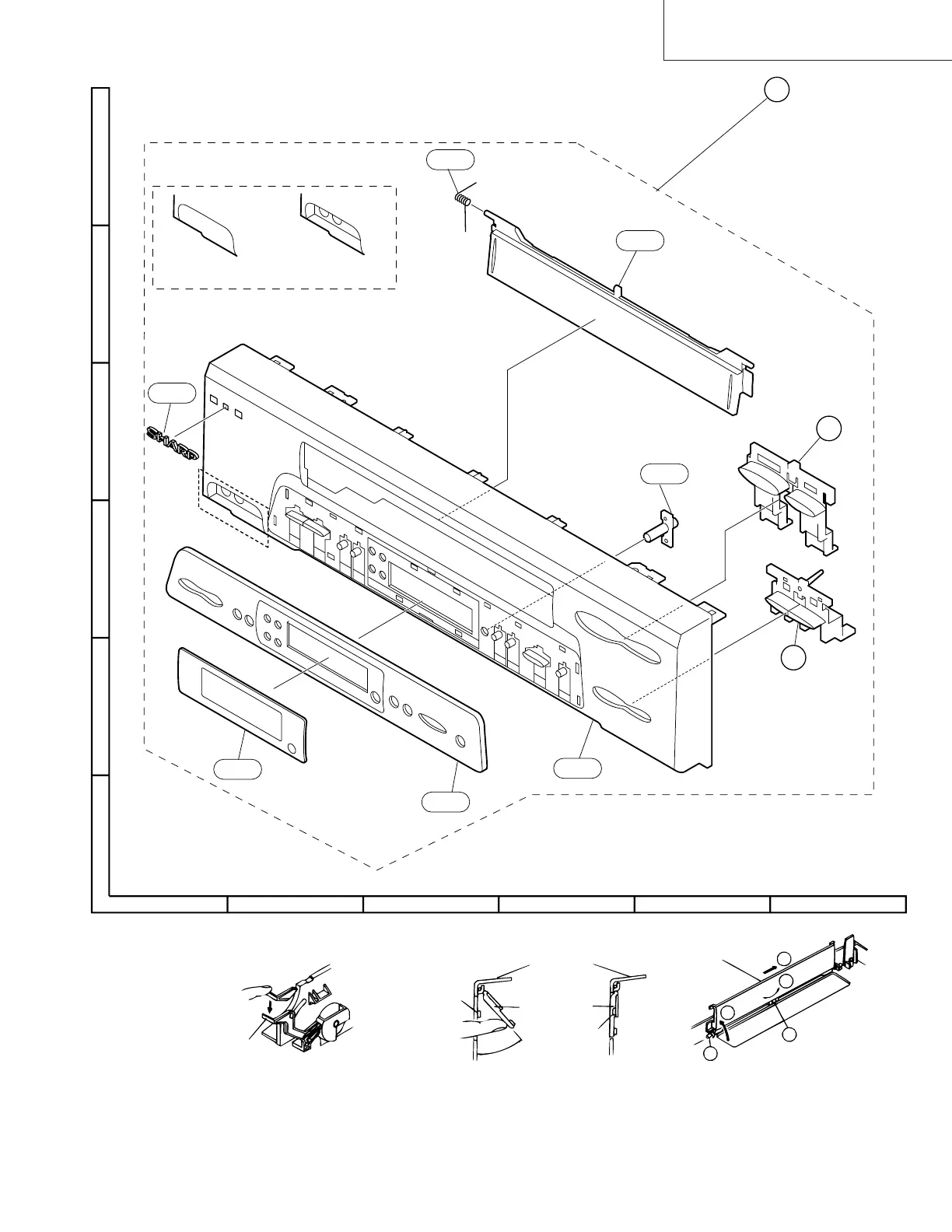 SHARP