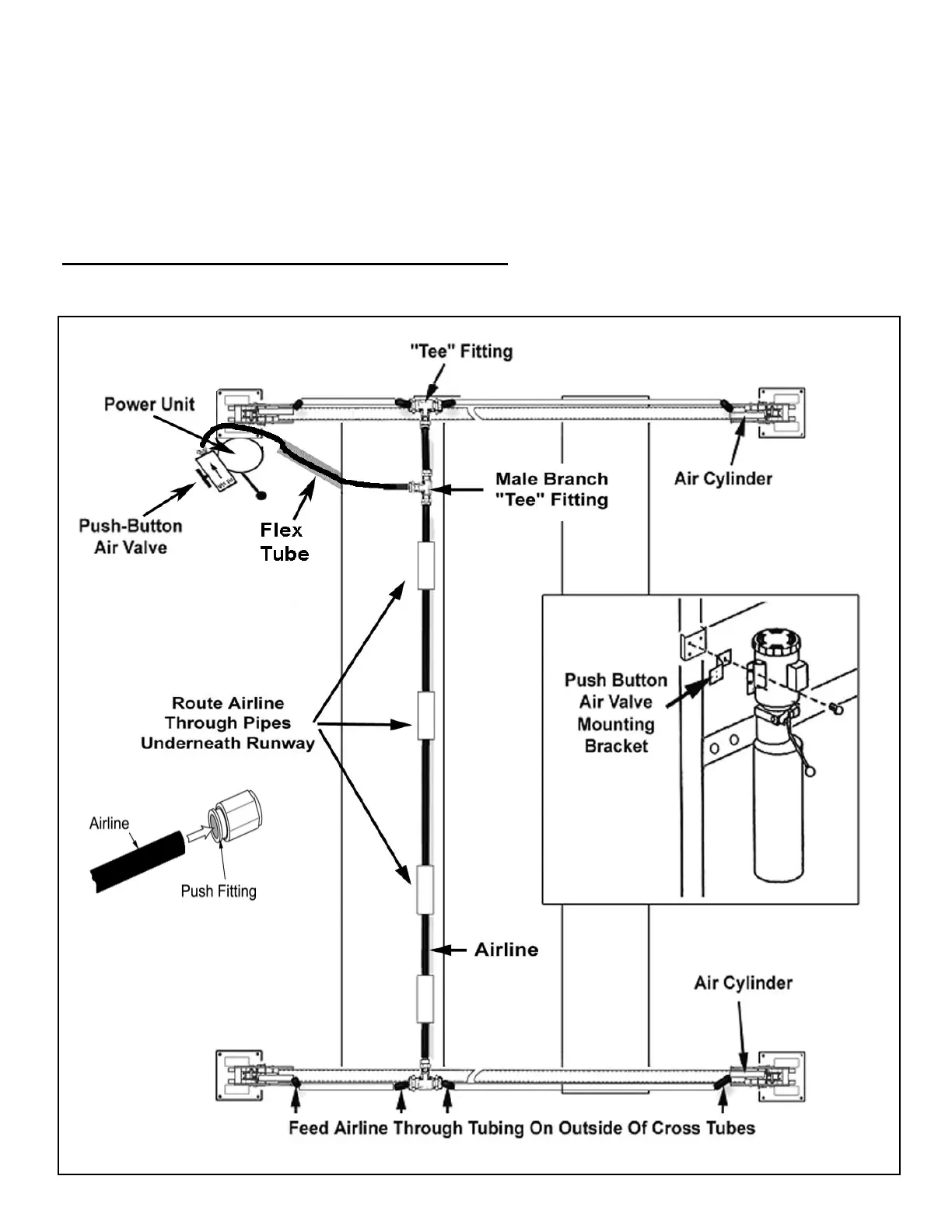 "Tee" Fitting

Power Unit

Male Branch "Tee" Fitting

Air Cylinder

Push-Button Air Valve

Flex Tube

Route Airline Through Pipes Underneath Runway

Push Button Air Valve Mounting Bracket

Airline

Push Fitting

Airline

Air Cylinder

Feed Airline Through Tubing On Outside Of Cross Tubes