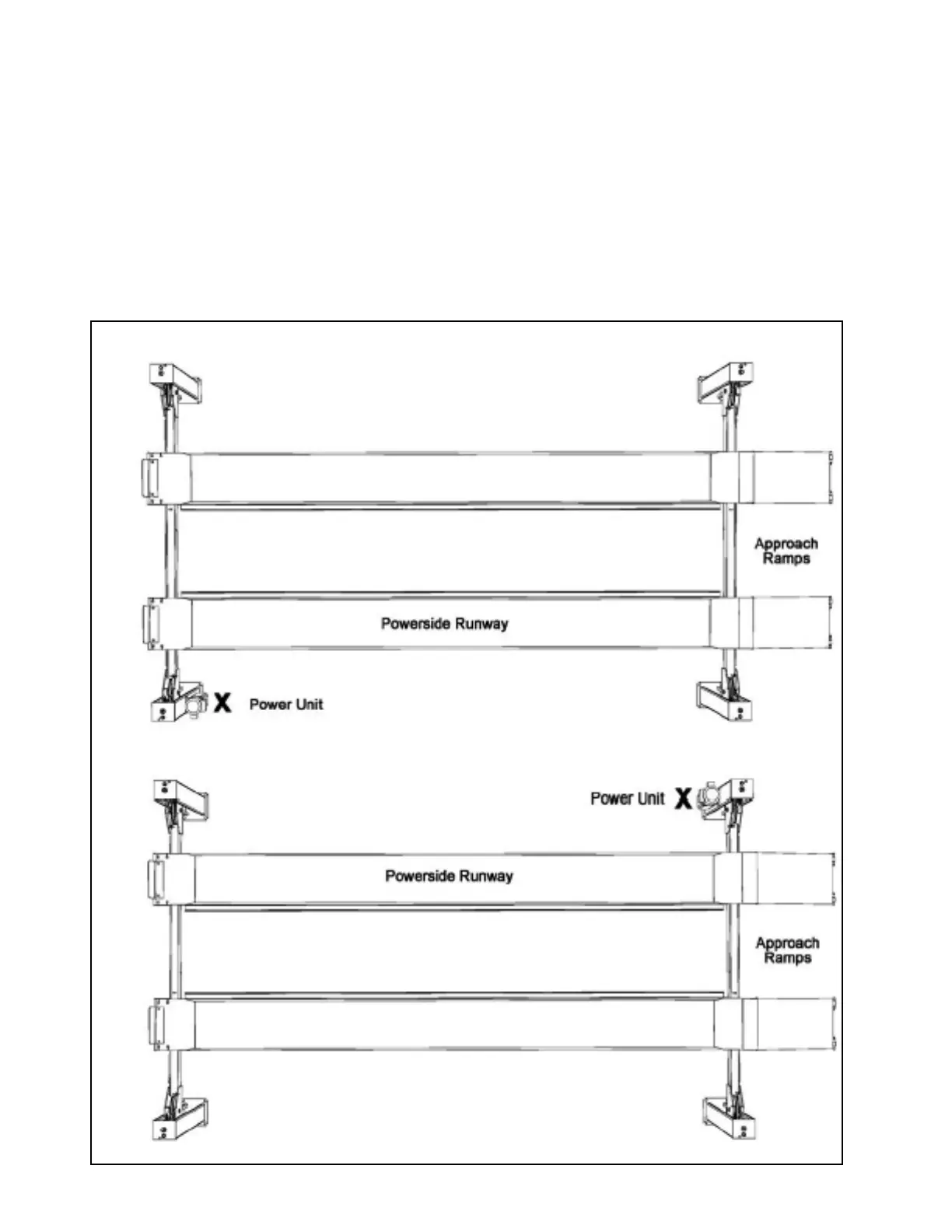 Approach Ramps

Powerside Runway

X Power Unit

Power Unit X

Powerside Runway

Approach Ramps