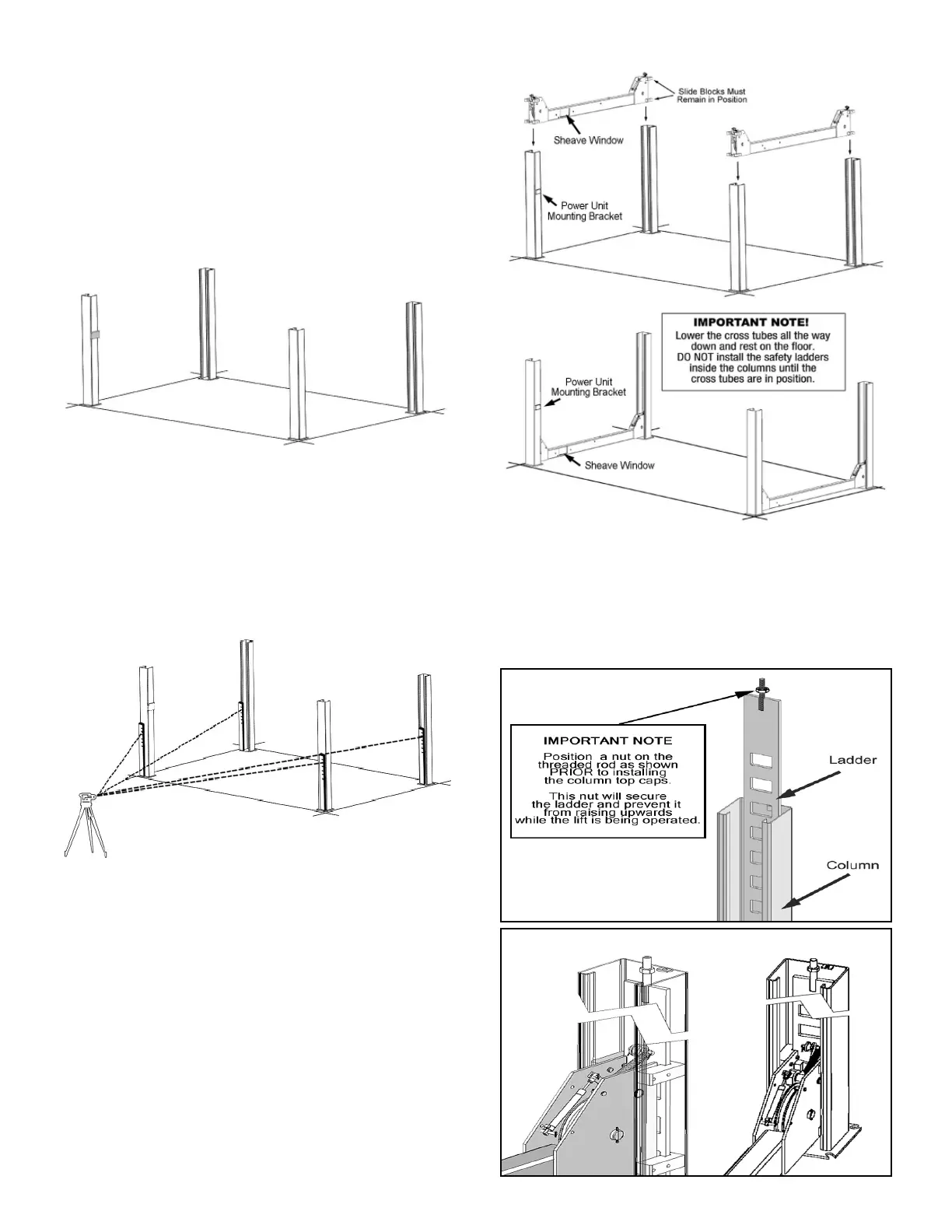 Slide Blocks Must Remain in Position

Sheave Window

Power Unit Mounting Bracket

IMPORTANT NOTE!
Lower the cross tubes all the way down and rest on the floor.
DO NOT install the safety ladders inside the columns until the cross tubes are in position.

Power Unit Mounting Bracket

Sheave Window

IMPORTANT NOTE
Position a nut on the threaded rod as shown PRIOR to installing the column top caps.

This nut will secure the ladder and prevent it from raising upwards while the lift is being operated.

Ladder

Column