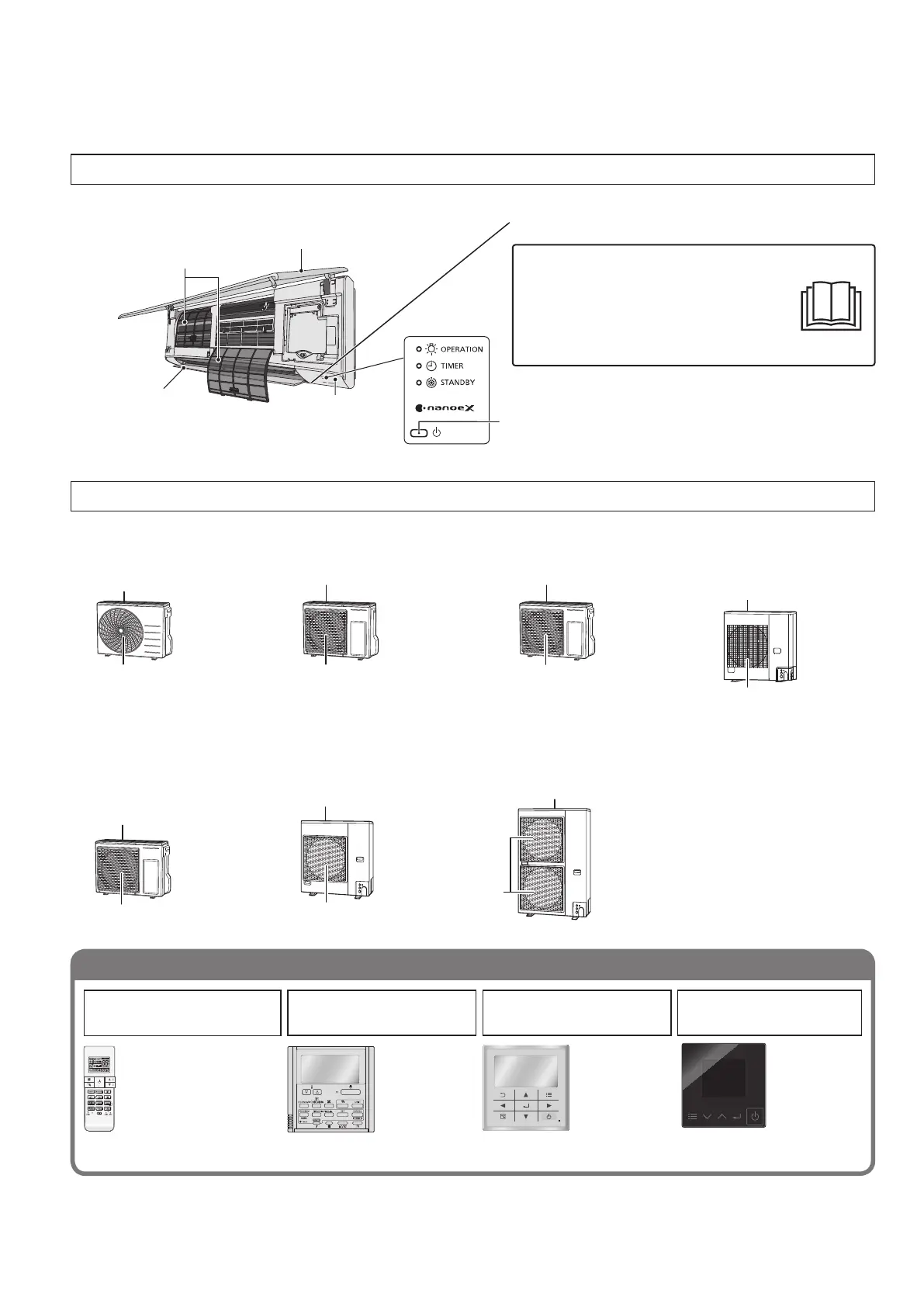 OPERATION
TIMER
STANDBY
nanoeX