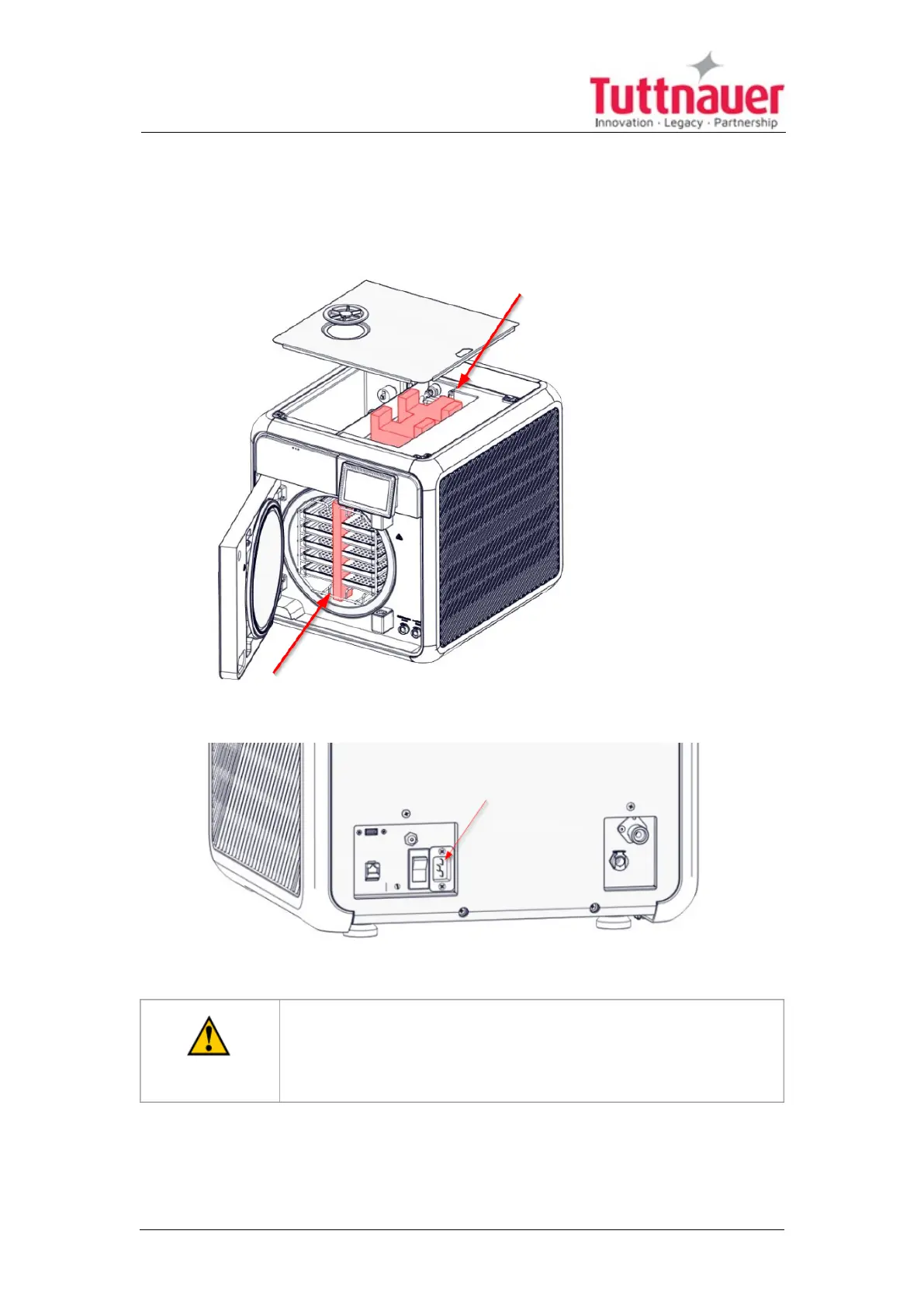 Tuttnauer
Innovation · Legacy · Partnership