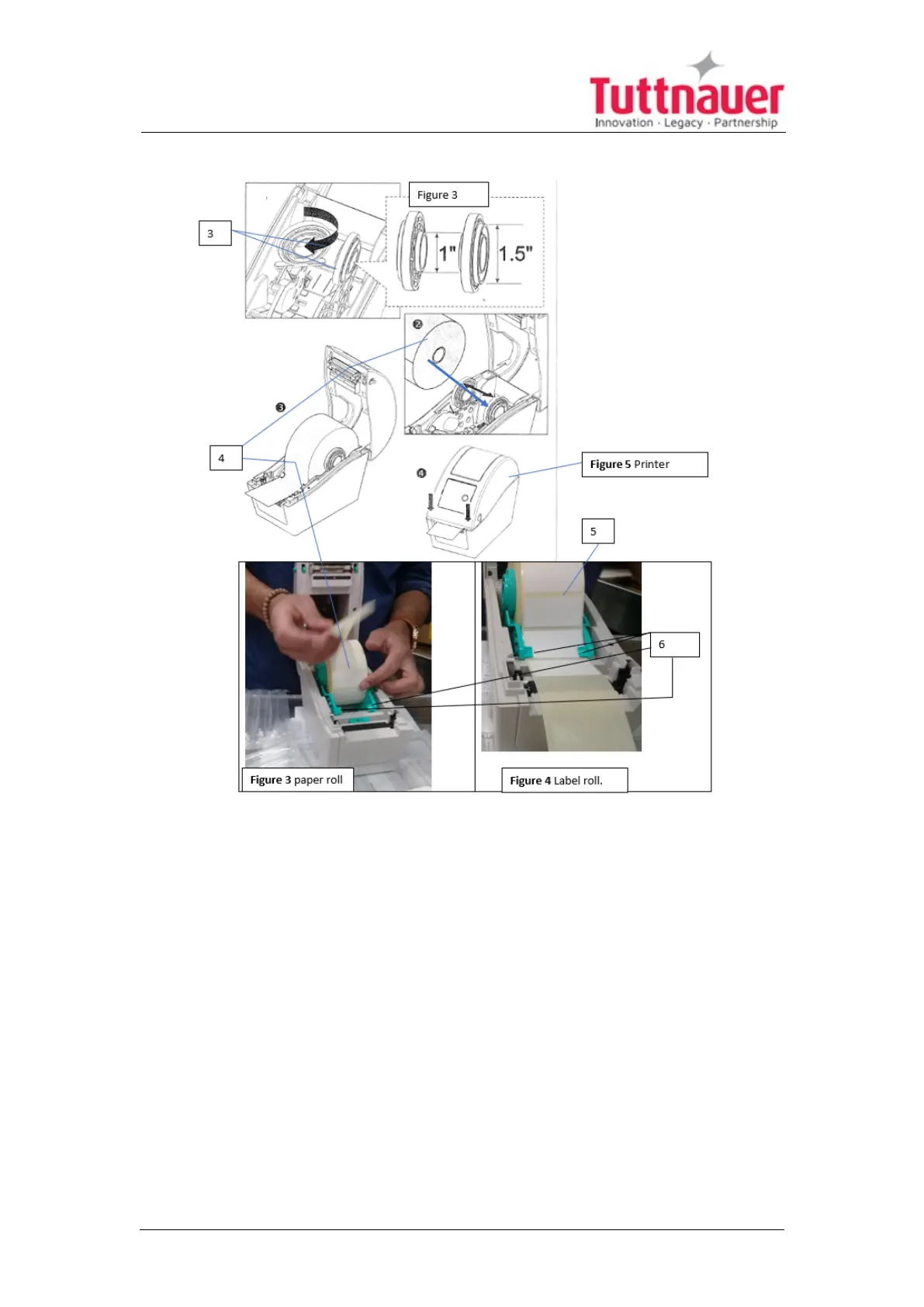 Tuttnauer
Innovation · Legacy · Partnership

Figure 3

3

1"

1.5"

❷

❸

4

❹

Figure 5 Printer

5

6

Figure 3 paper roll

Figure 4 Label roll.