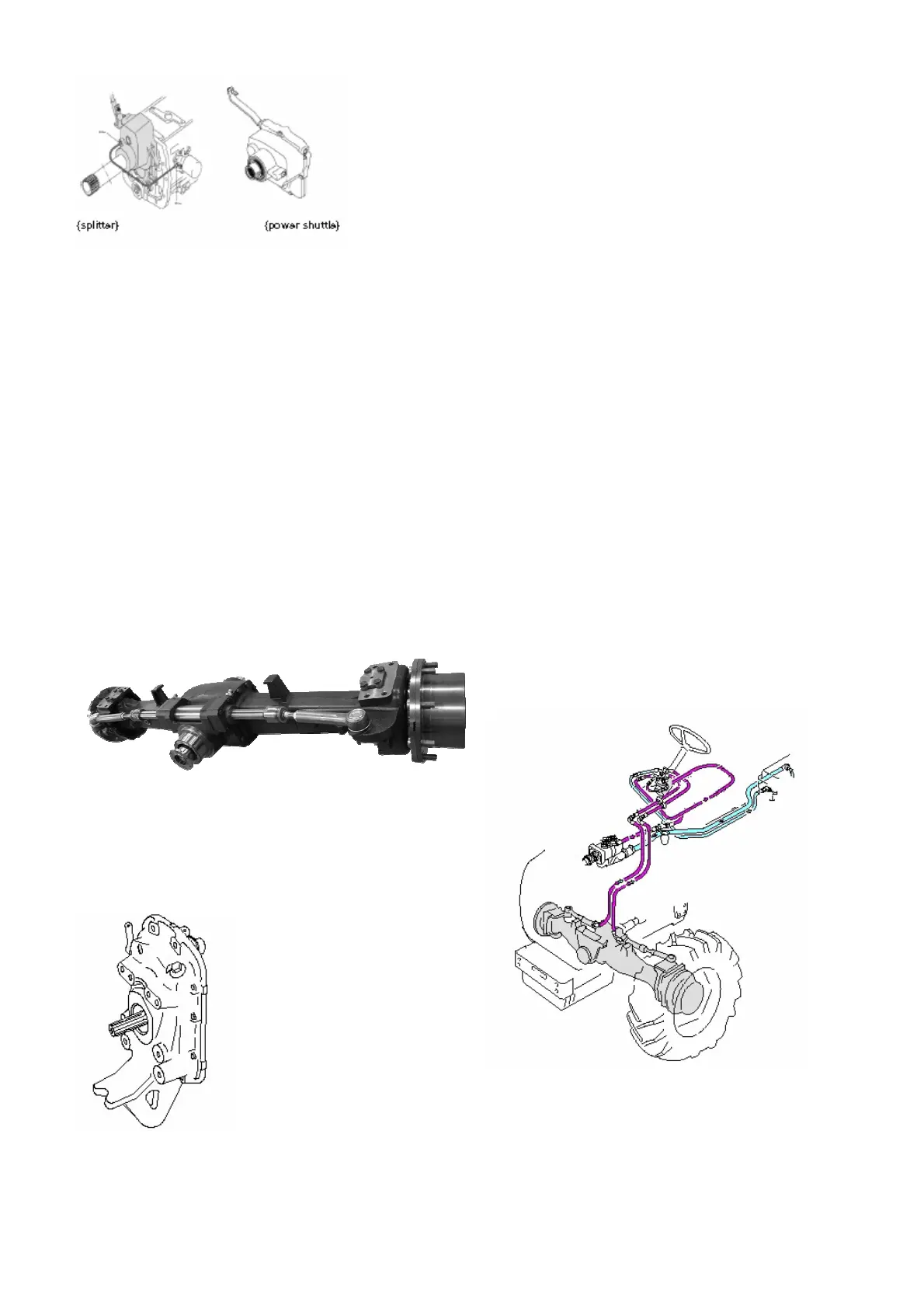 {splitter} {power shuttle}