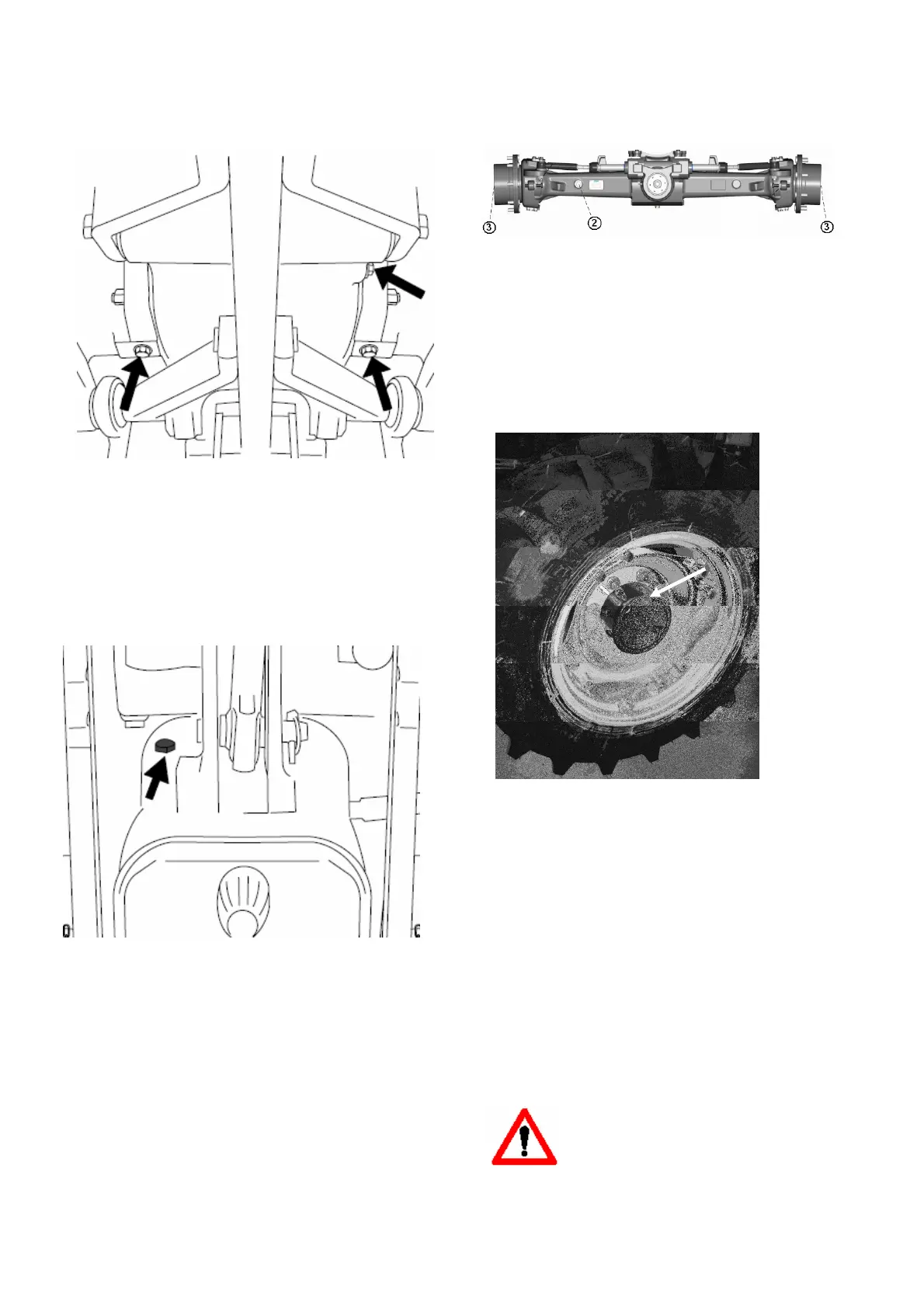 ③ ② ③