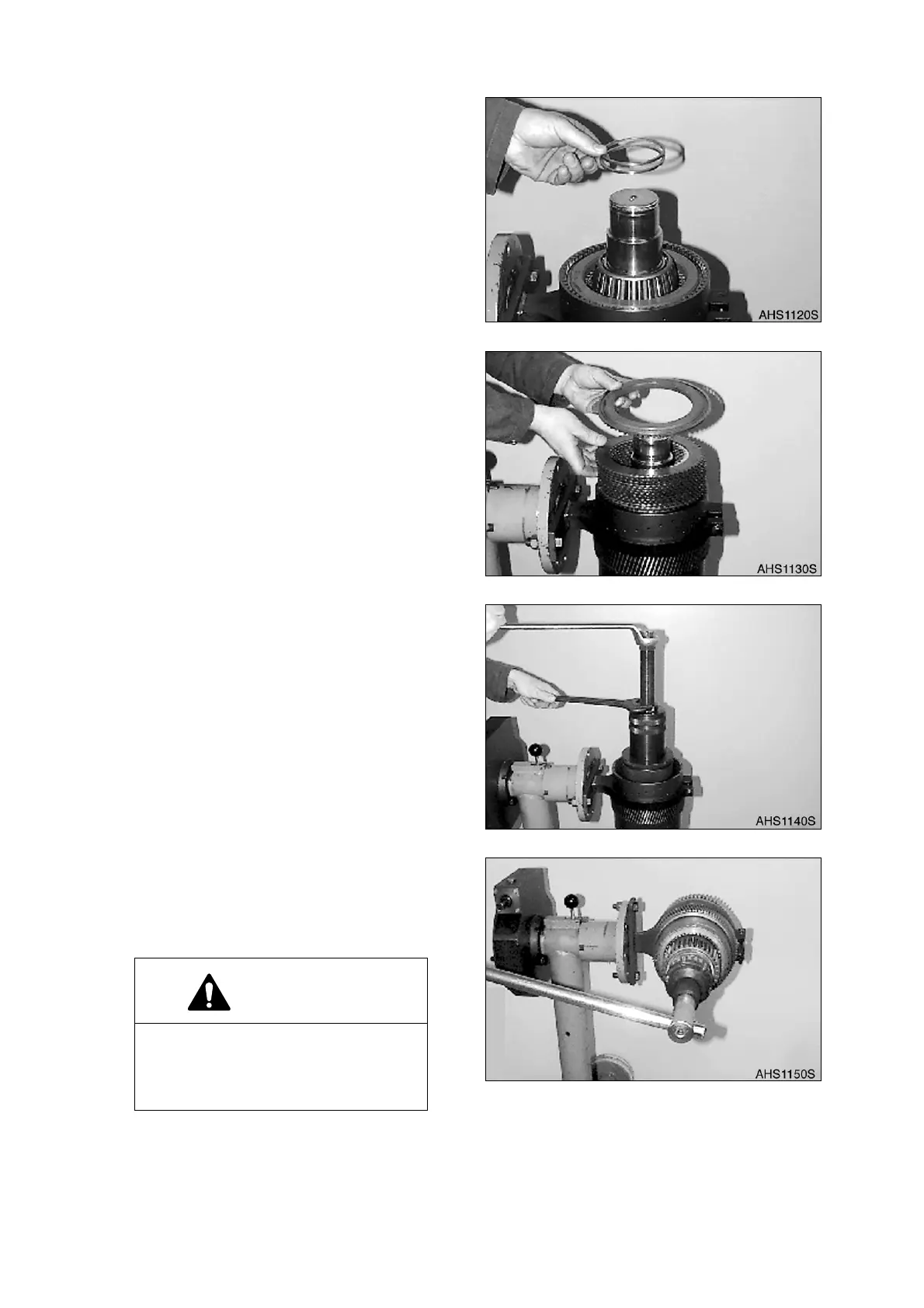 AHS1120S

AHS1130S

AHS1140S

AHS1150S