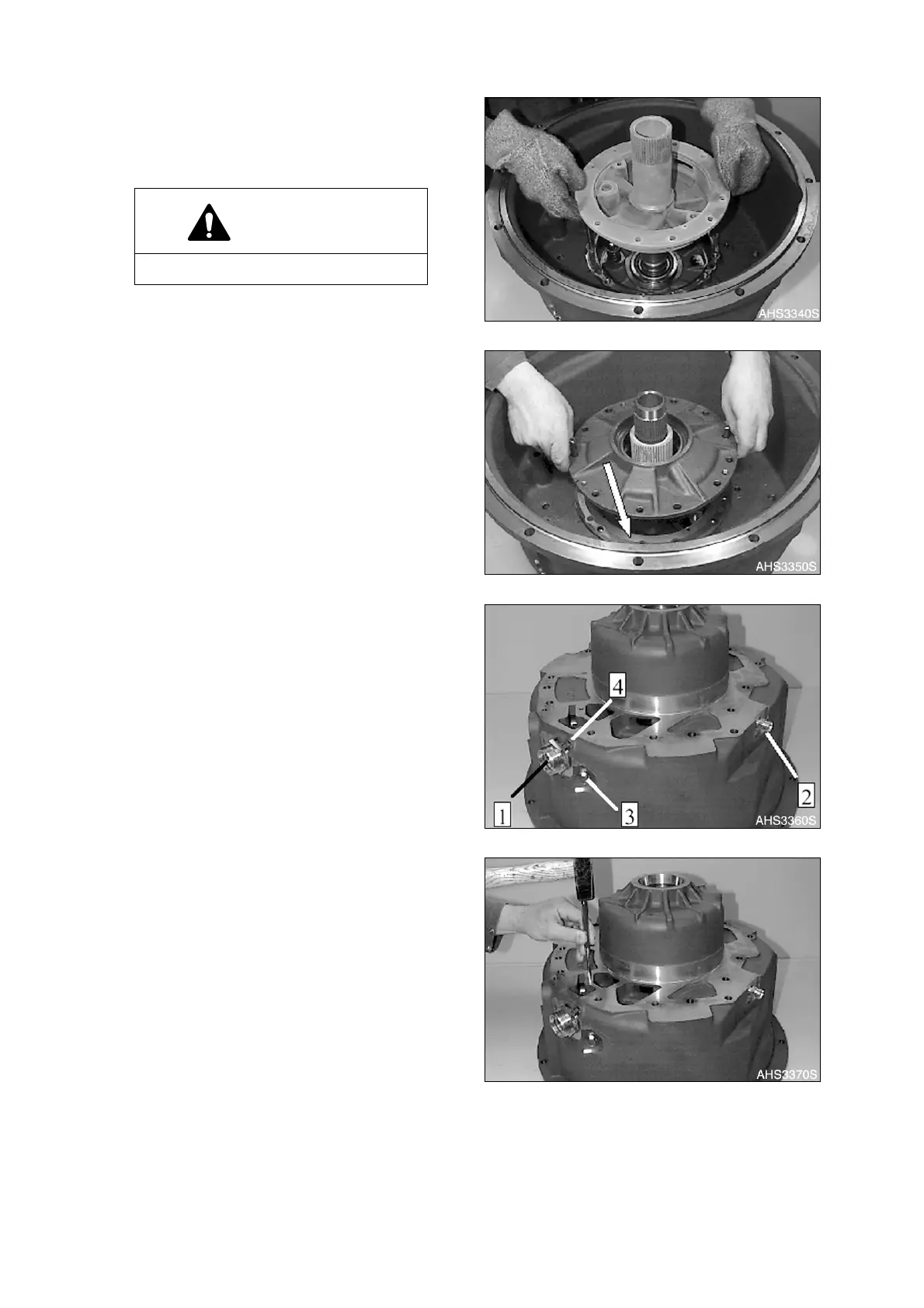 AHS3340S

AHS3350S

4

1

3

2

AHS3360S

AHS3370S