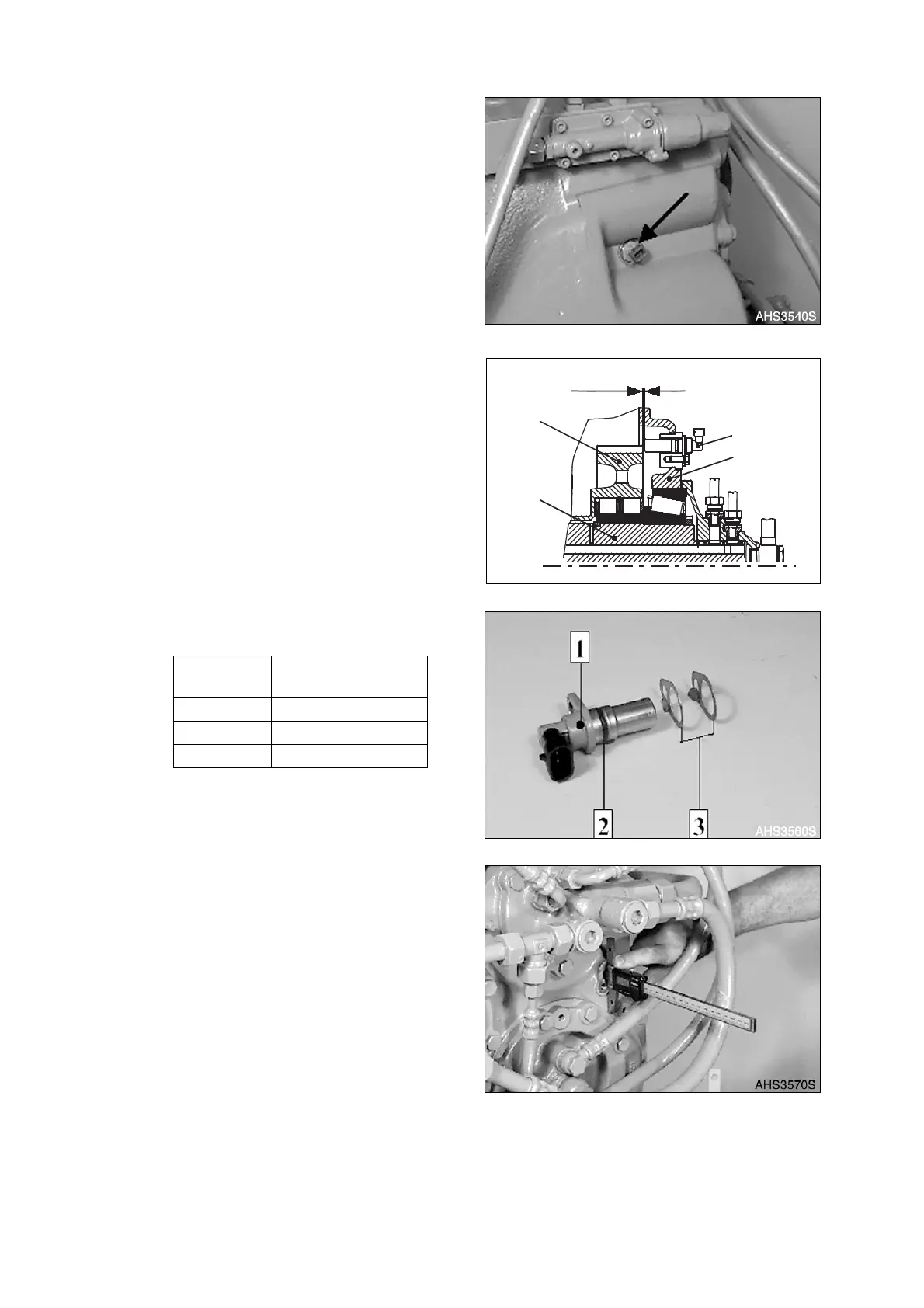 AHS3540S

1

2

3

AHS3560S

AHS3570S