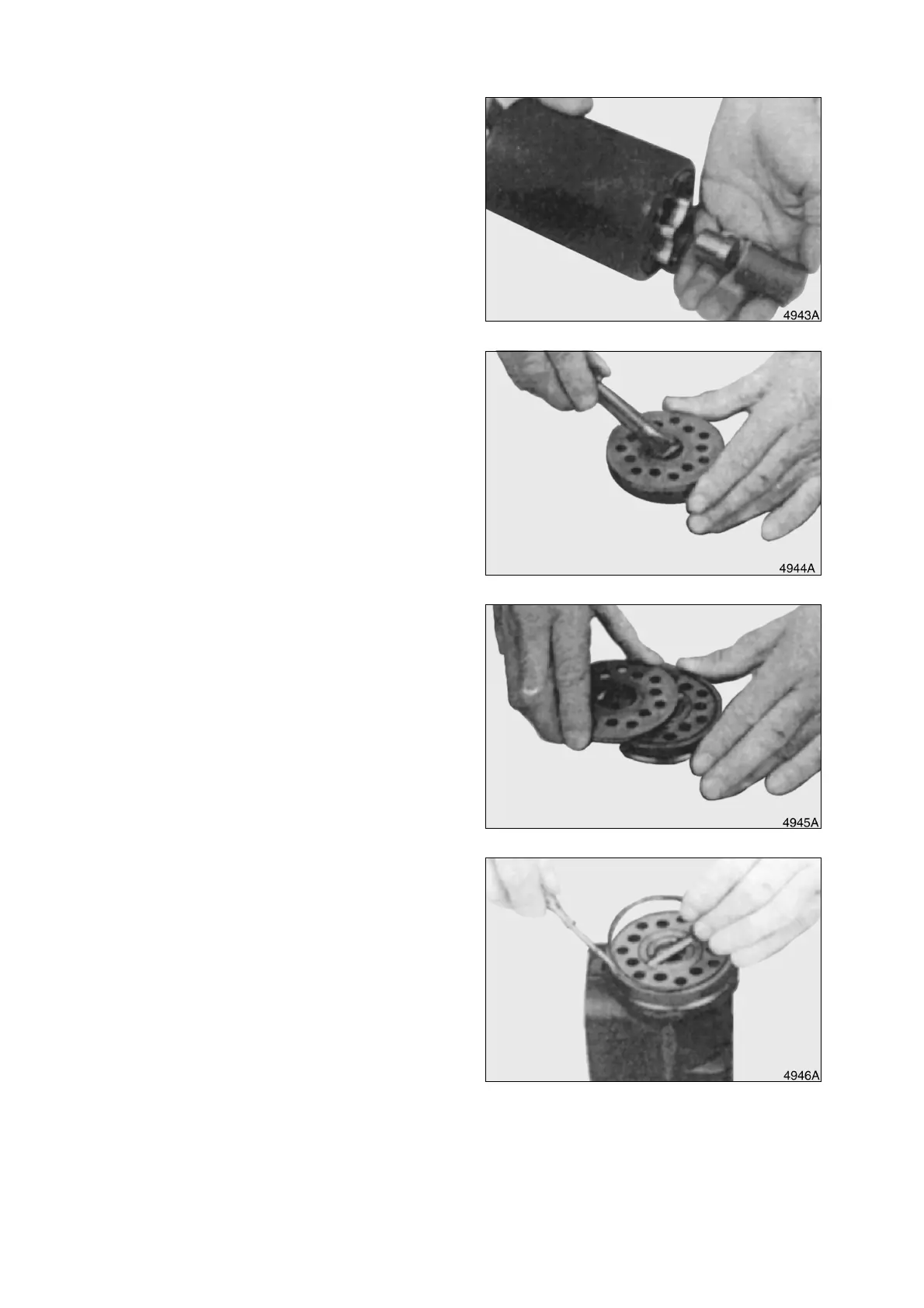 4943A

4944A

4945A

4946A