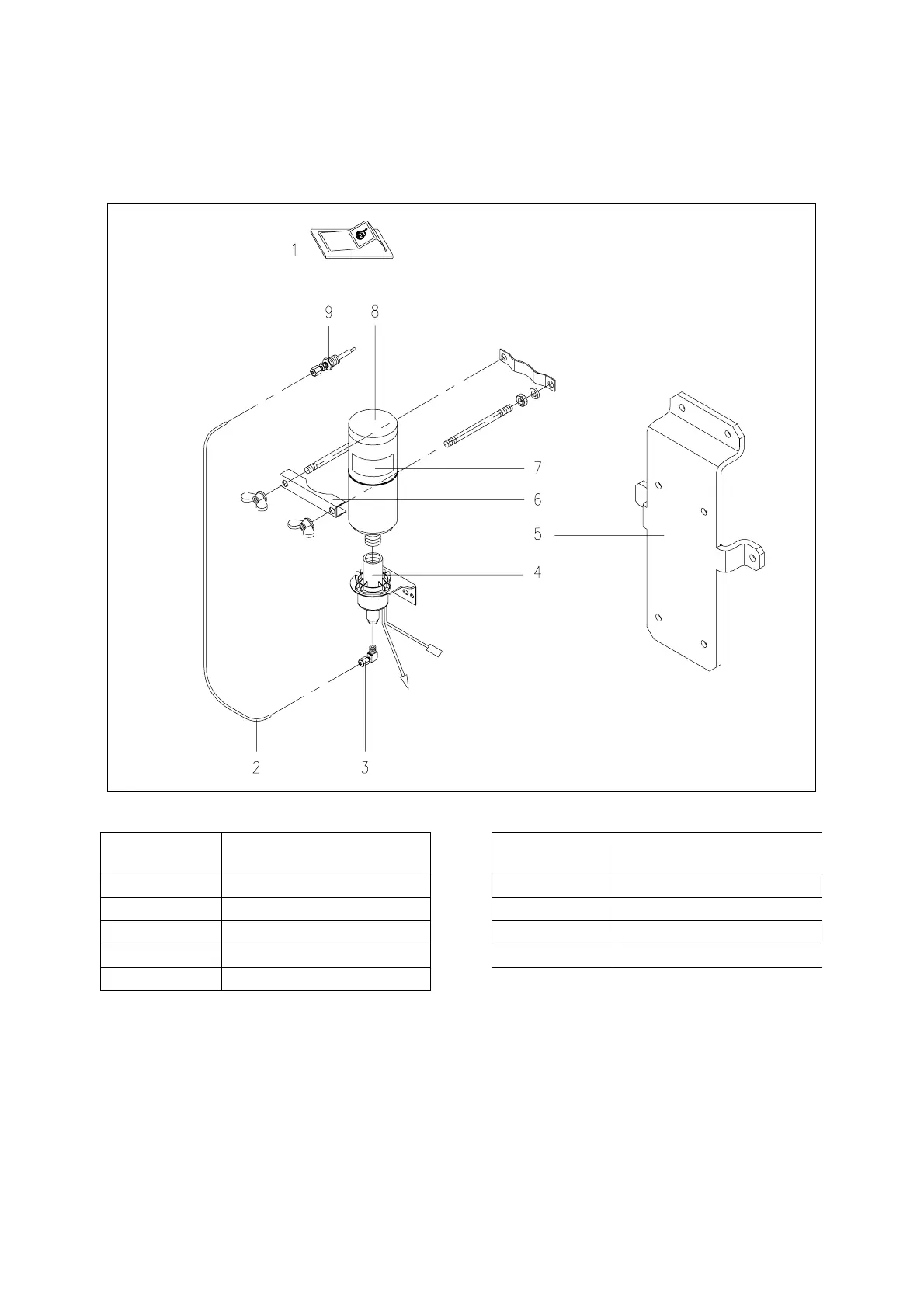 1

9 8

7

6

5

4

2 3