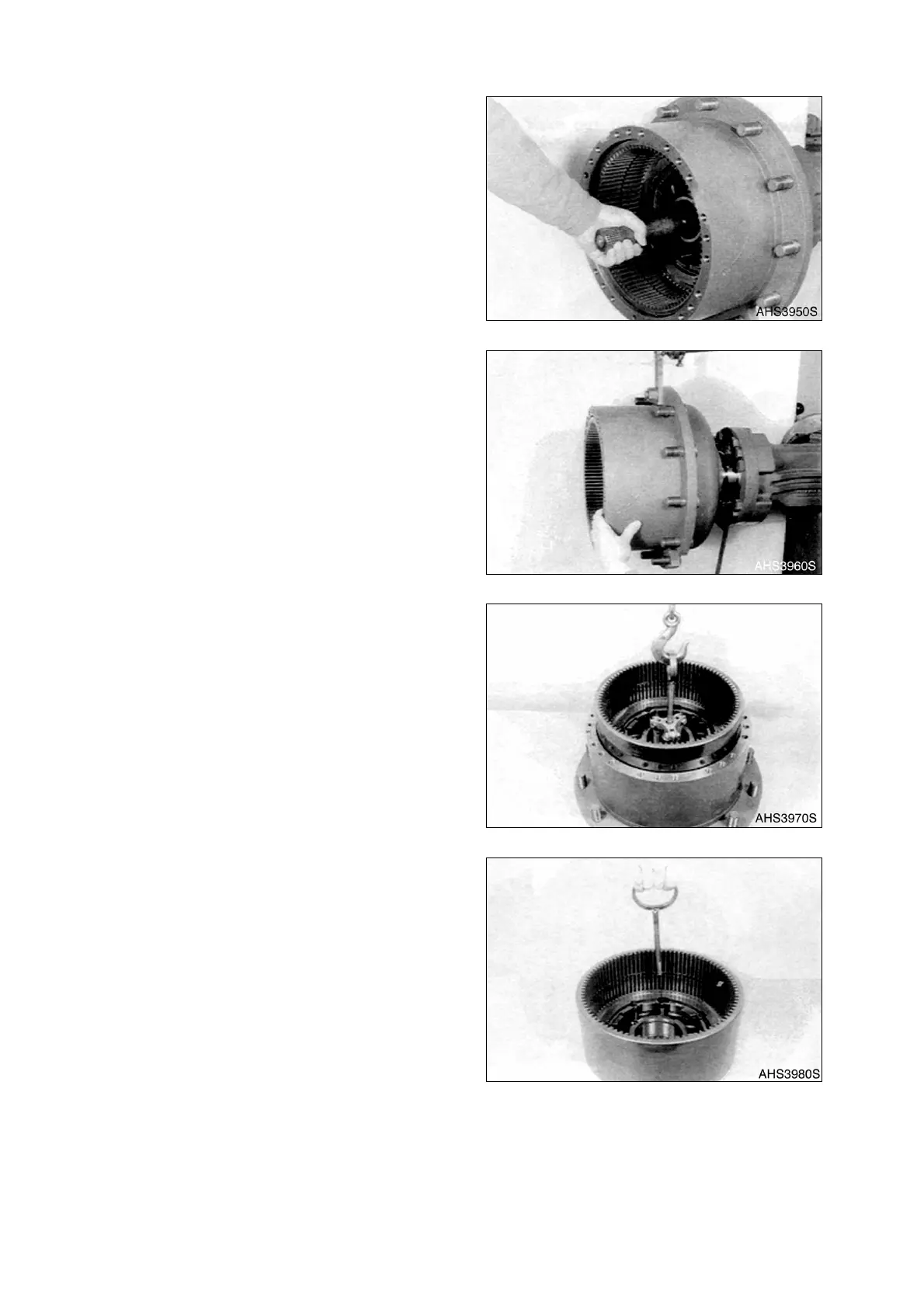 AHS3950S

AHS3960S

AHS3970S

AHS3980S