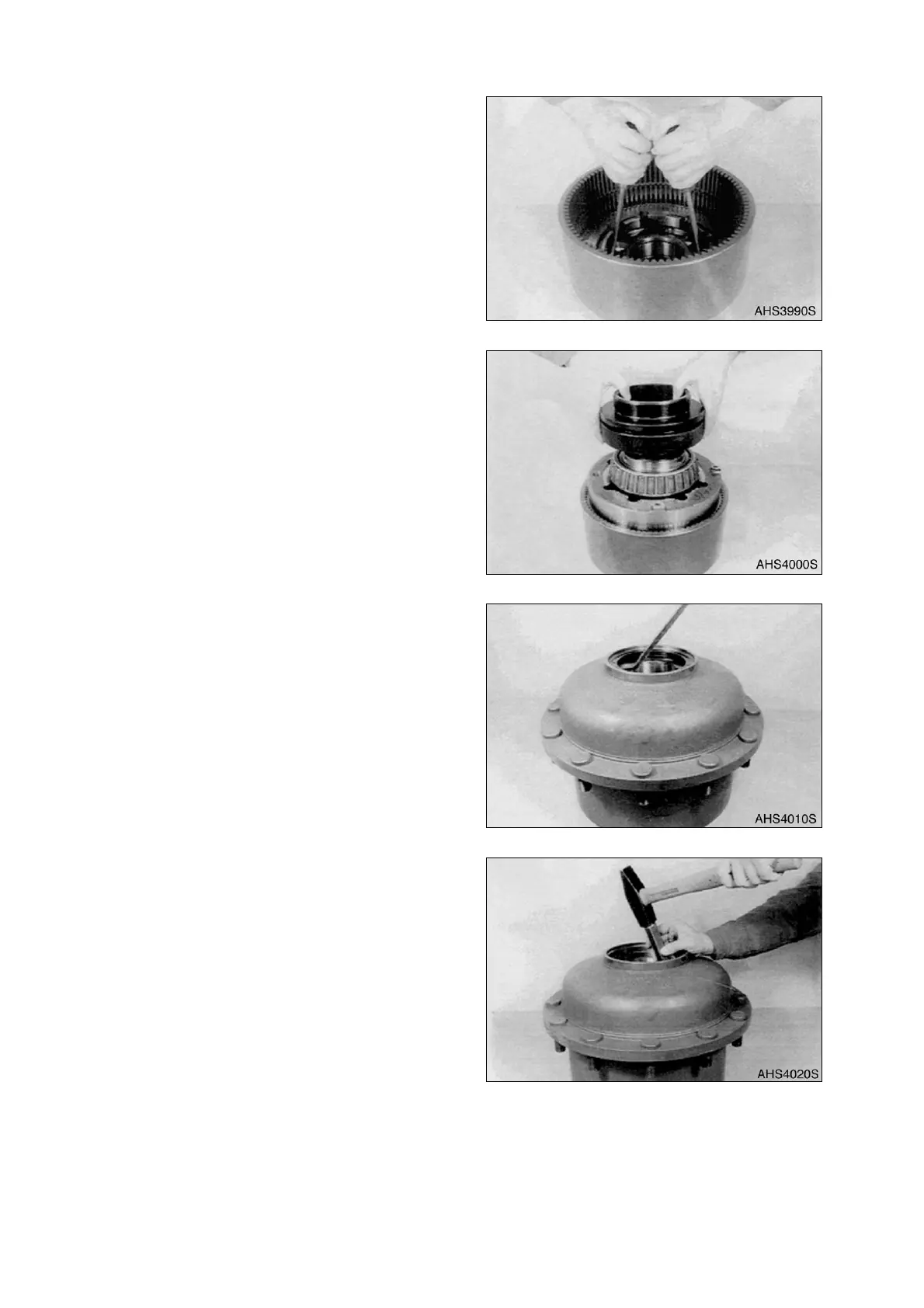 AHS3990S

AHS4000S

AHS4010S

AHS4020S