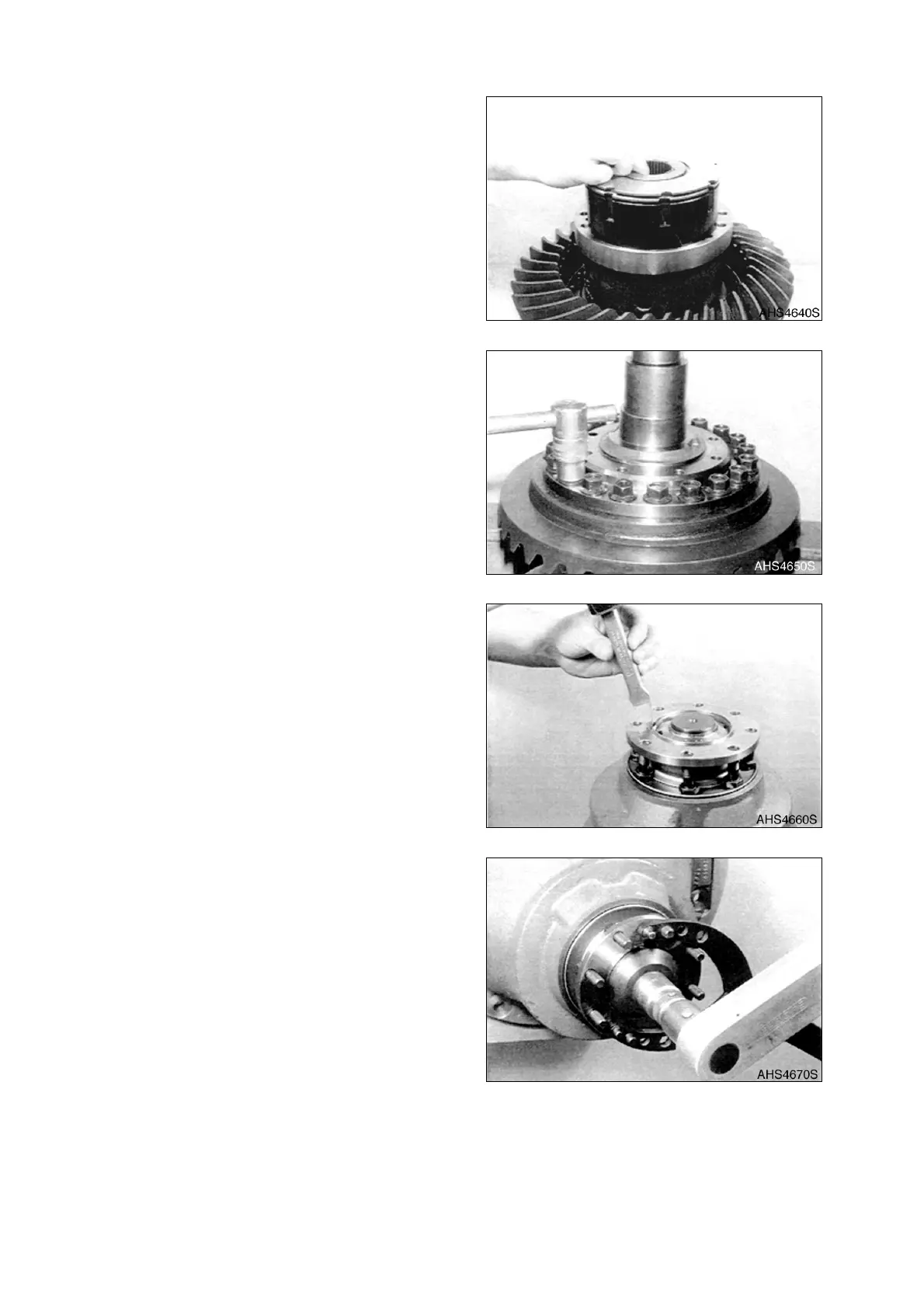 AHS4640S

AHS4650S

AHS4660S

AHS4670S