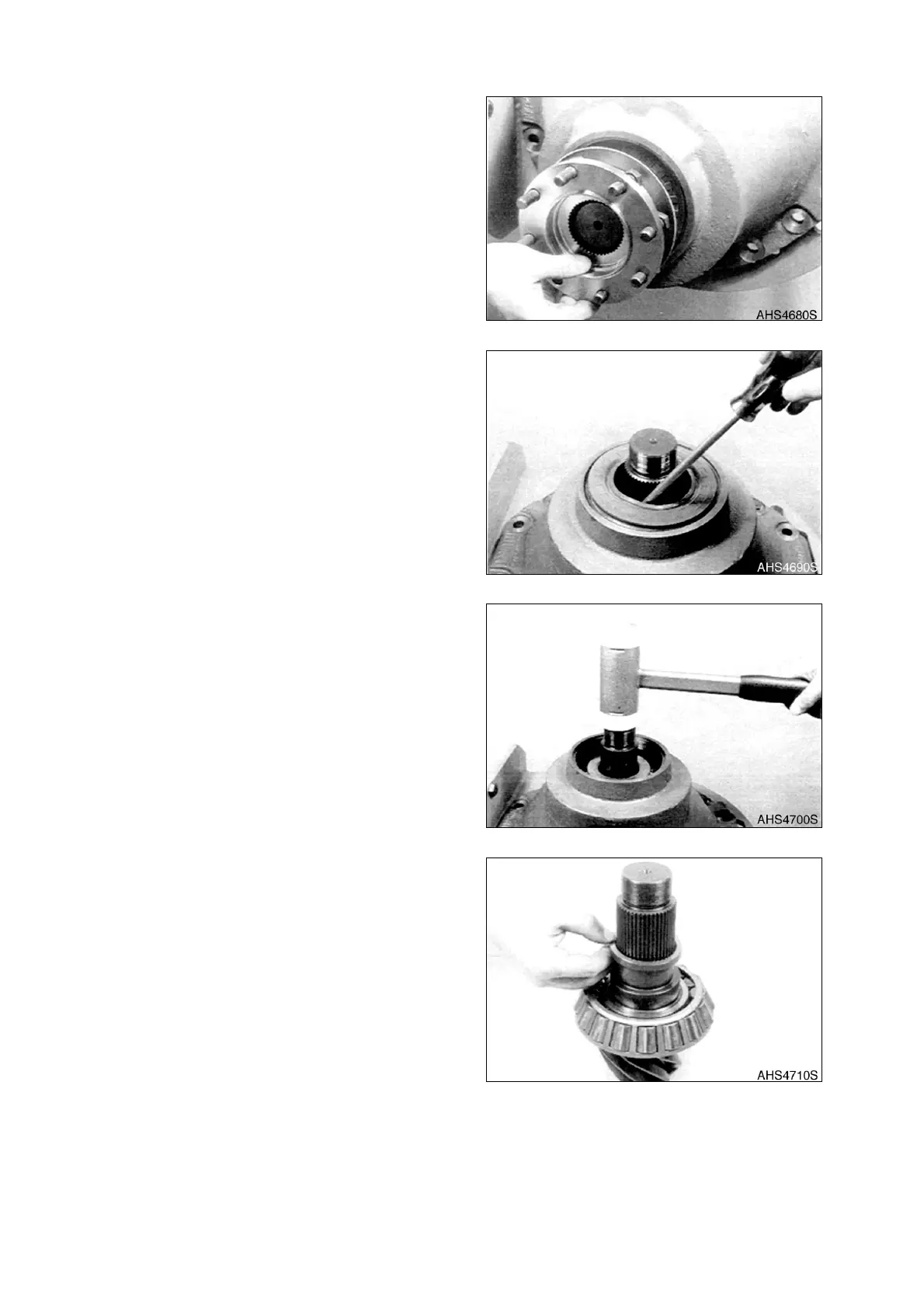 AHS4680S

AHS4690S

AHS4700S

AHS4710S