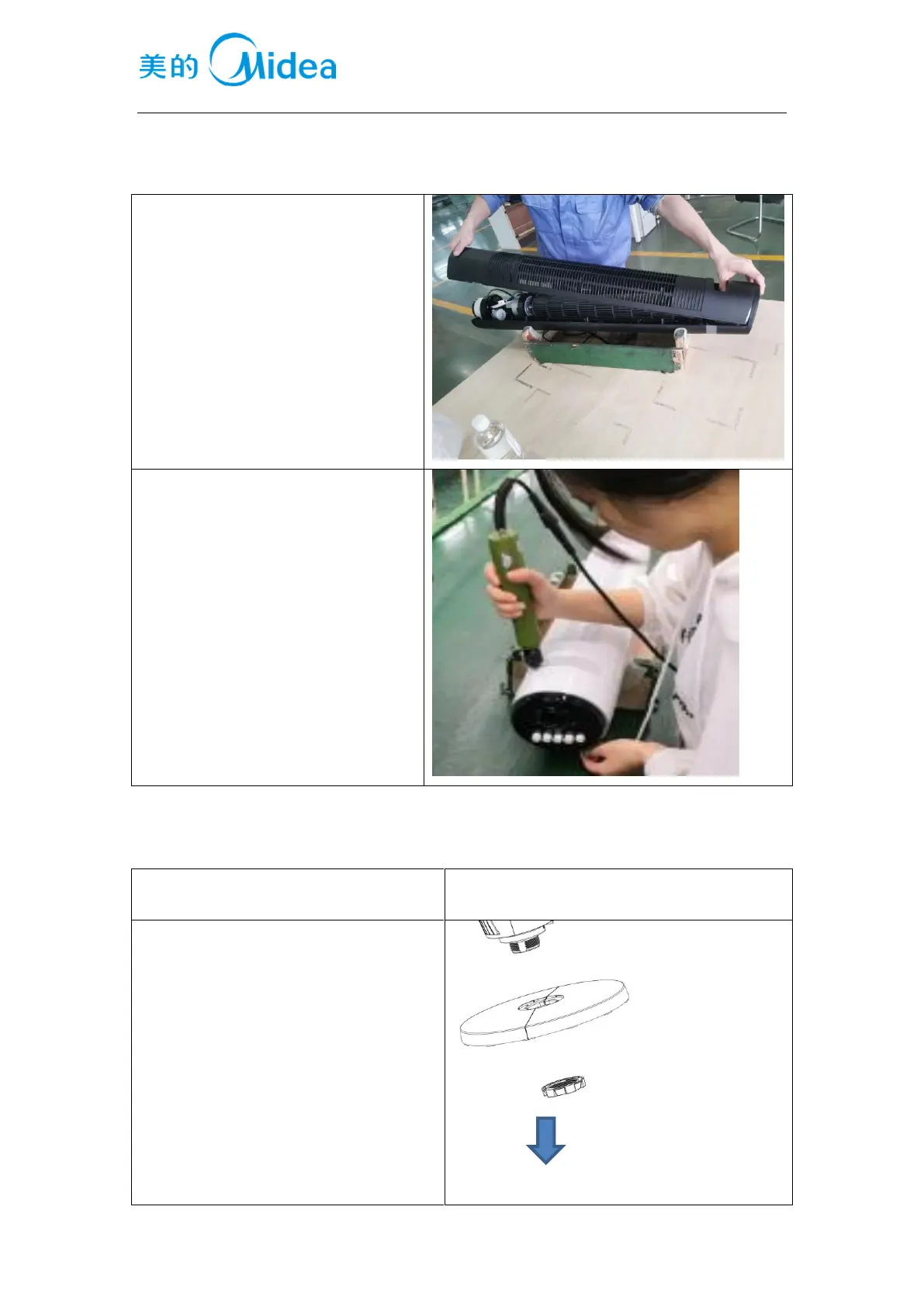 美的 Midea