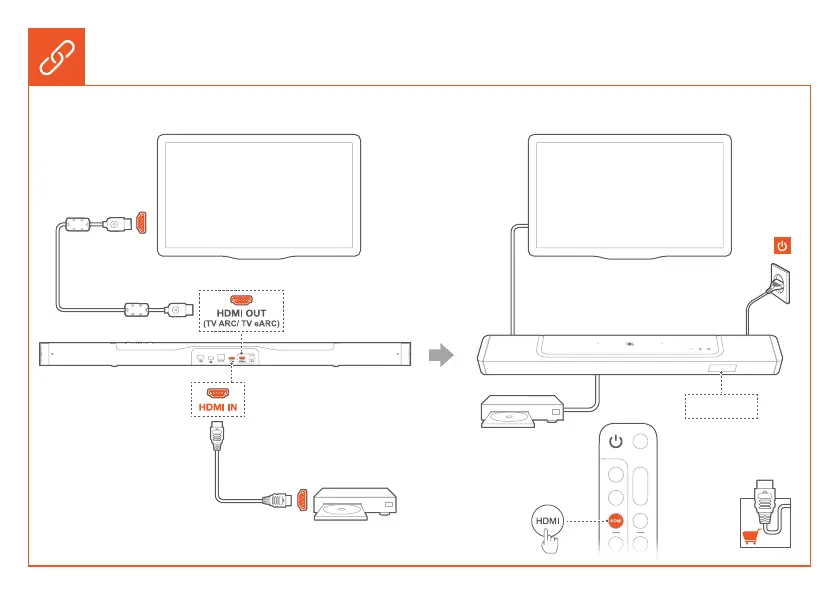 HDMI OUT
(TV ARC/ TV eARC)

HDMI IN

HDMI

HDMI