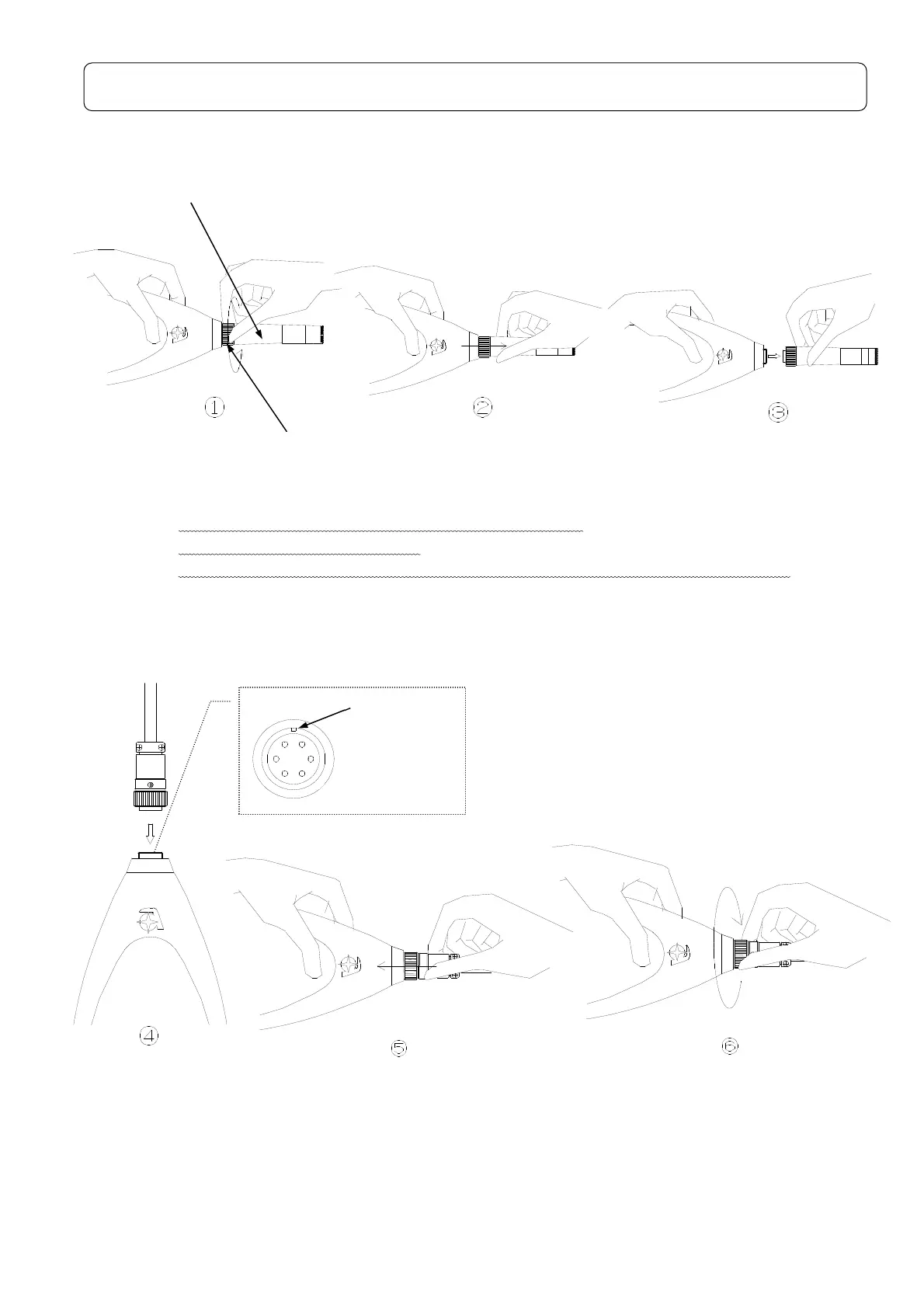 ①

②

③

④

⑤

⑥