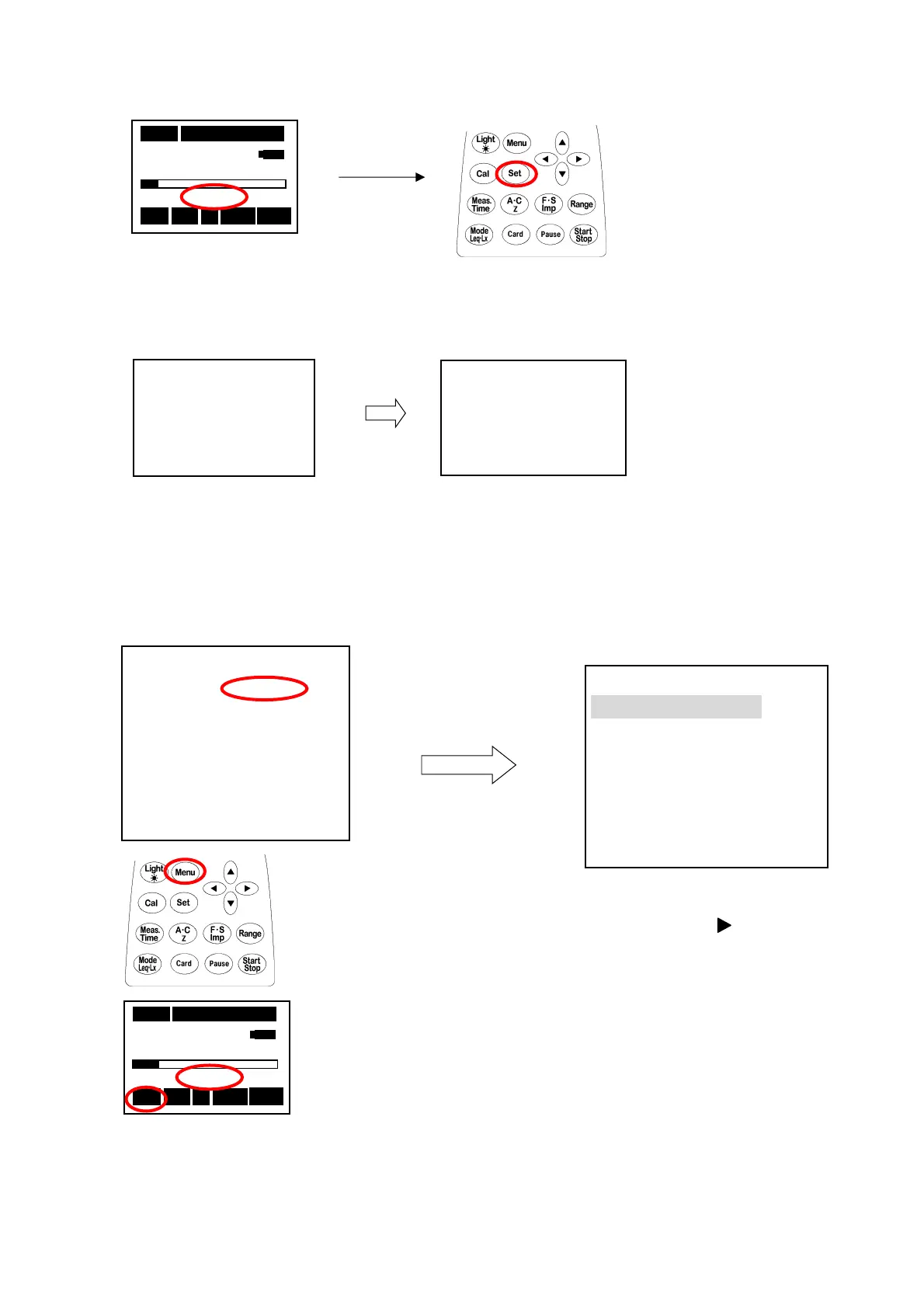 Light
Menu
Cal
Set
Meas. Time
A·C Z
F·S Imp
Range
Mode Leq·Lx
Card
Pause
Start Stop

Light
Menu
Cal
Set
Meas. Time
A·C Z
F·S Imp
Range
Mode Leq·Lx
Card
Pause
Start Stop