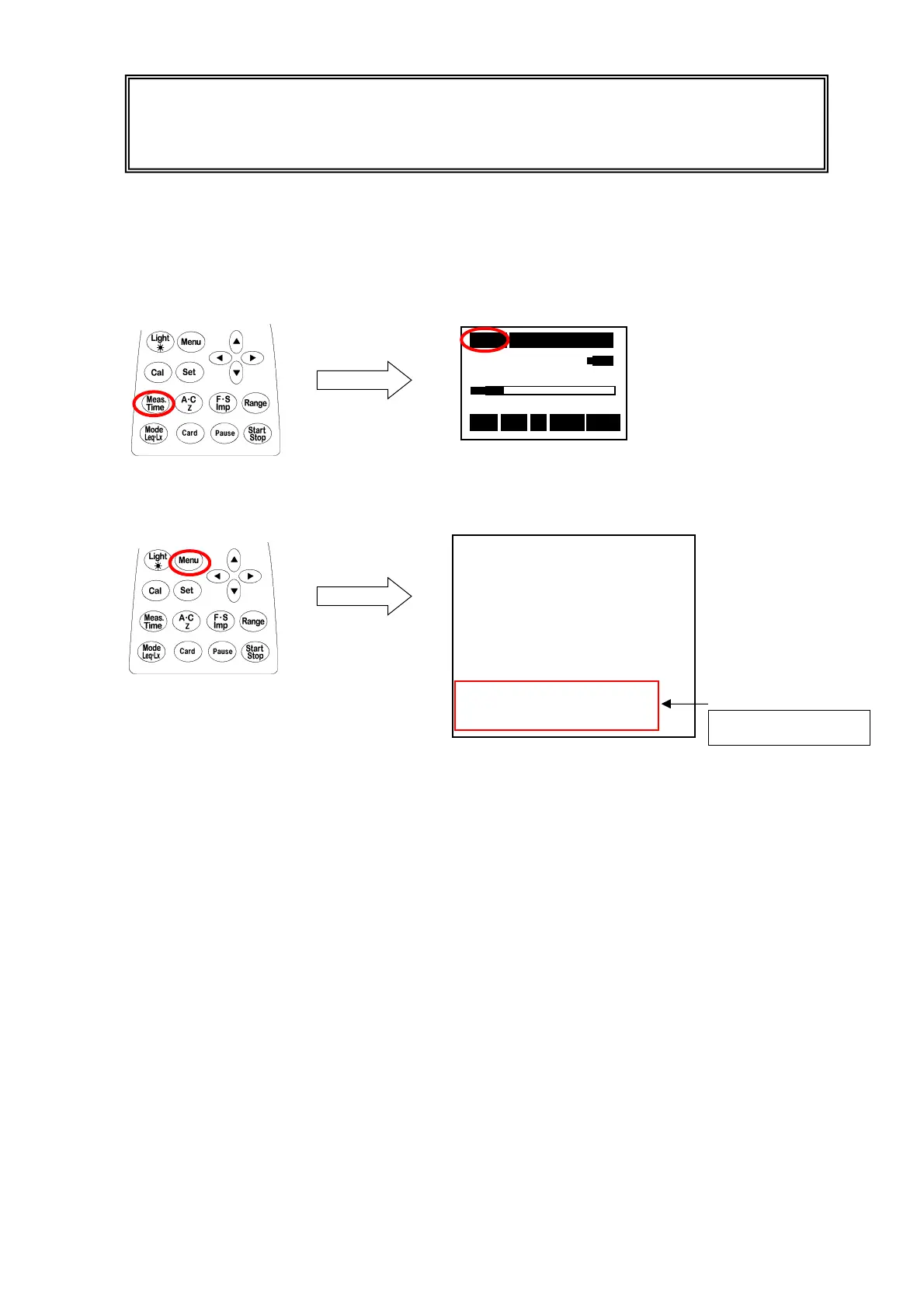 Light
Menu
Cal
Set
Meas. Time
A·C Z
F·S Imp
Range
Mode Leq·Lx
Card
Pause
Start Stop

Light
Menu
Cal
Set
Meas. Time
A·C Z
F·S Imp
Range
Mode Leq·Lx
Card
Pause
Start Stop