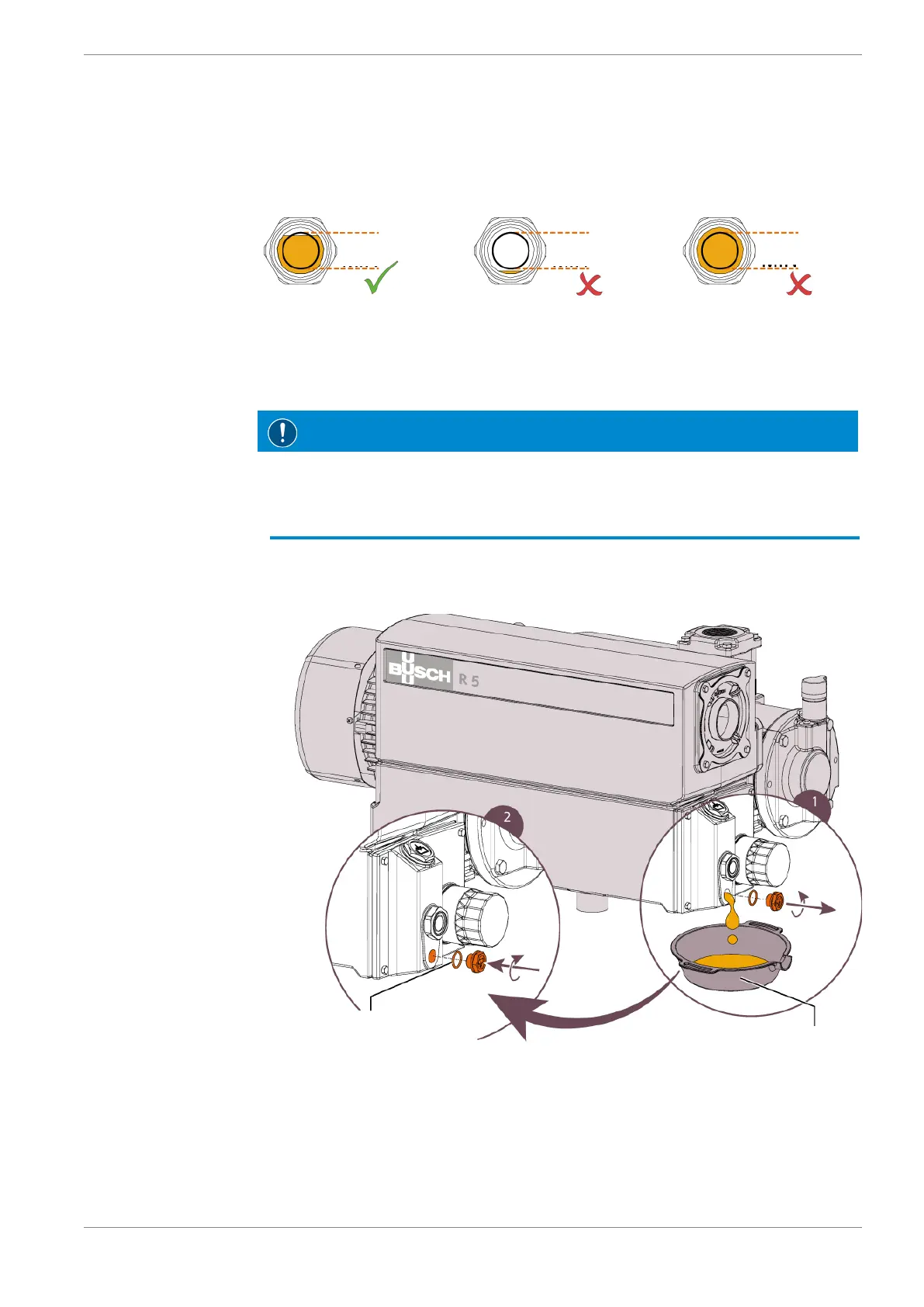 BUSCH R 5

2

1