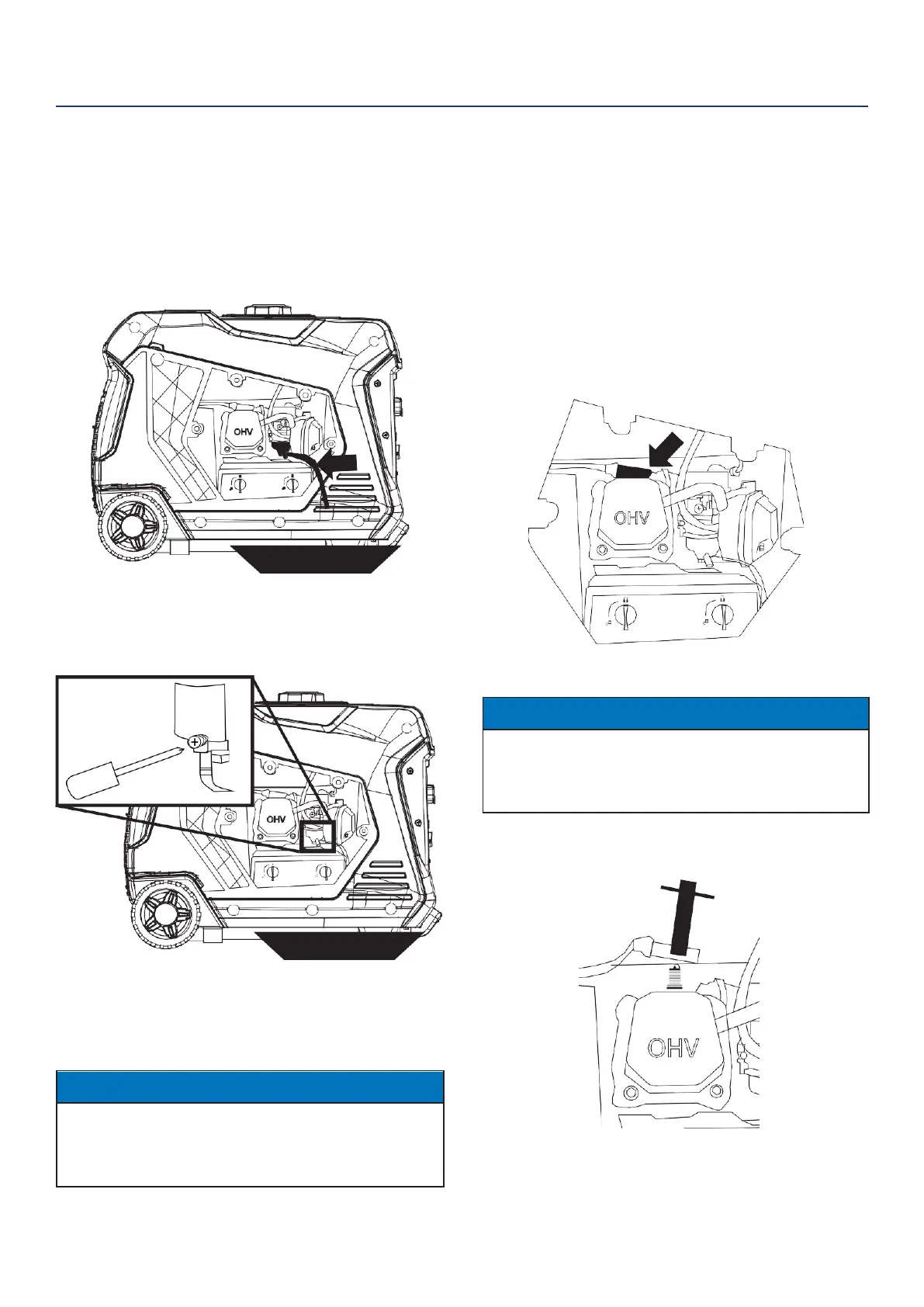 OHV

OHV

OHV

OHV