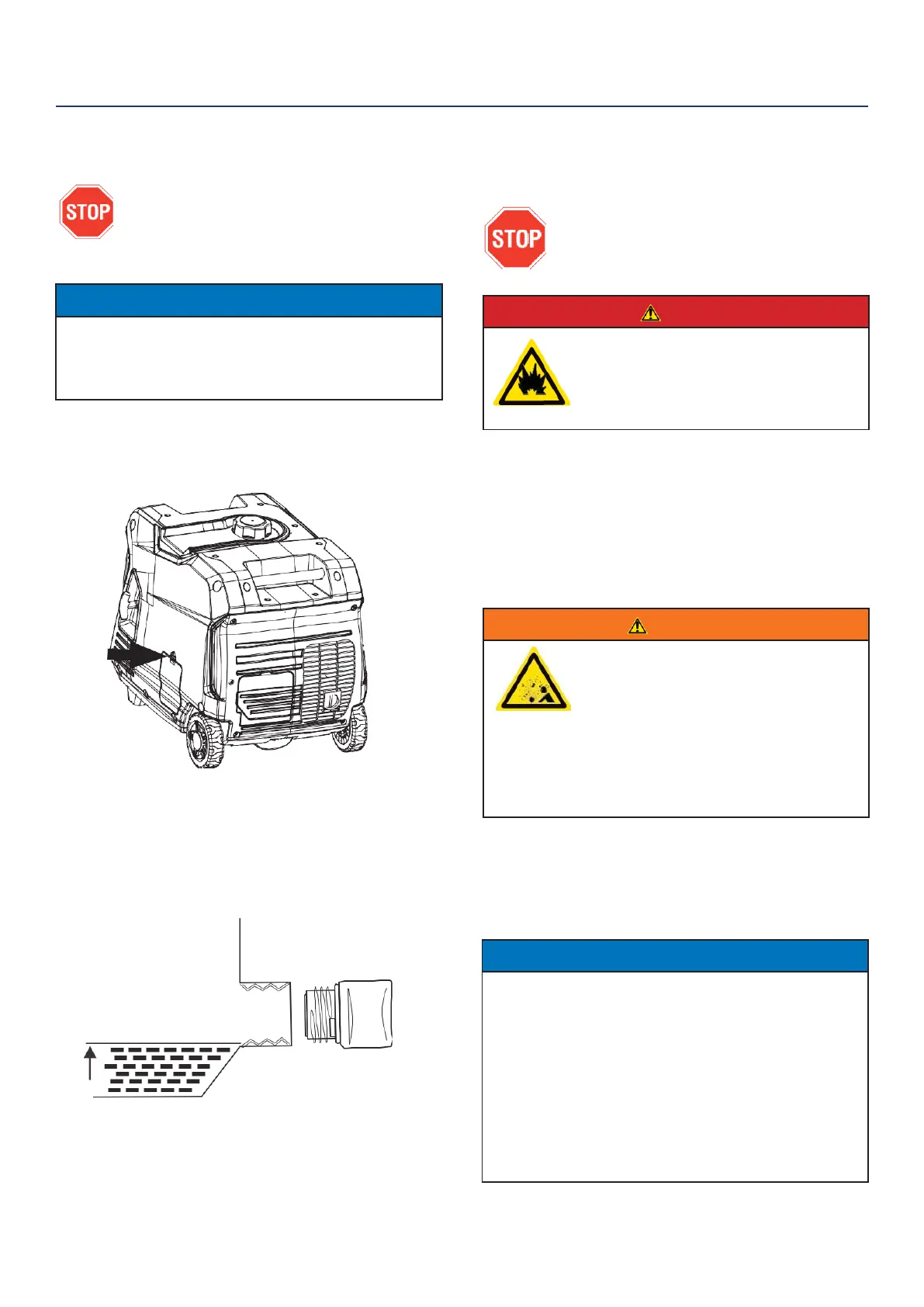 STOP

STOP