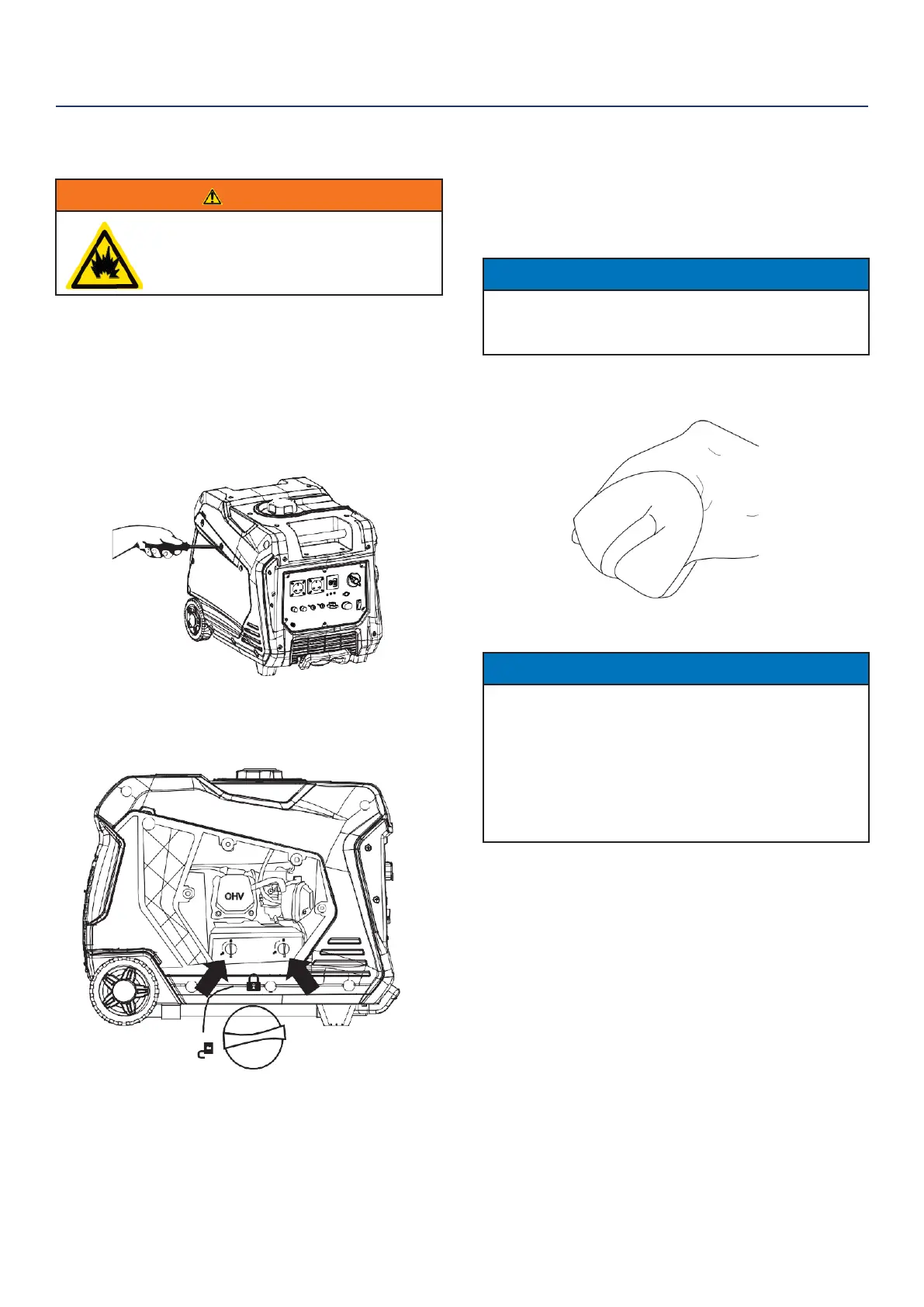 OHV