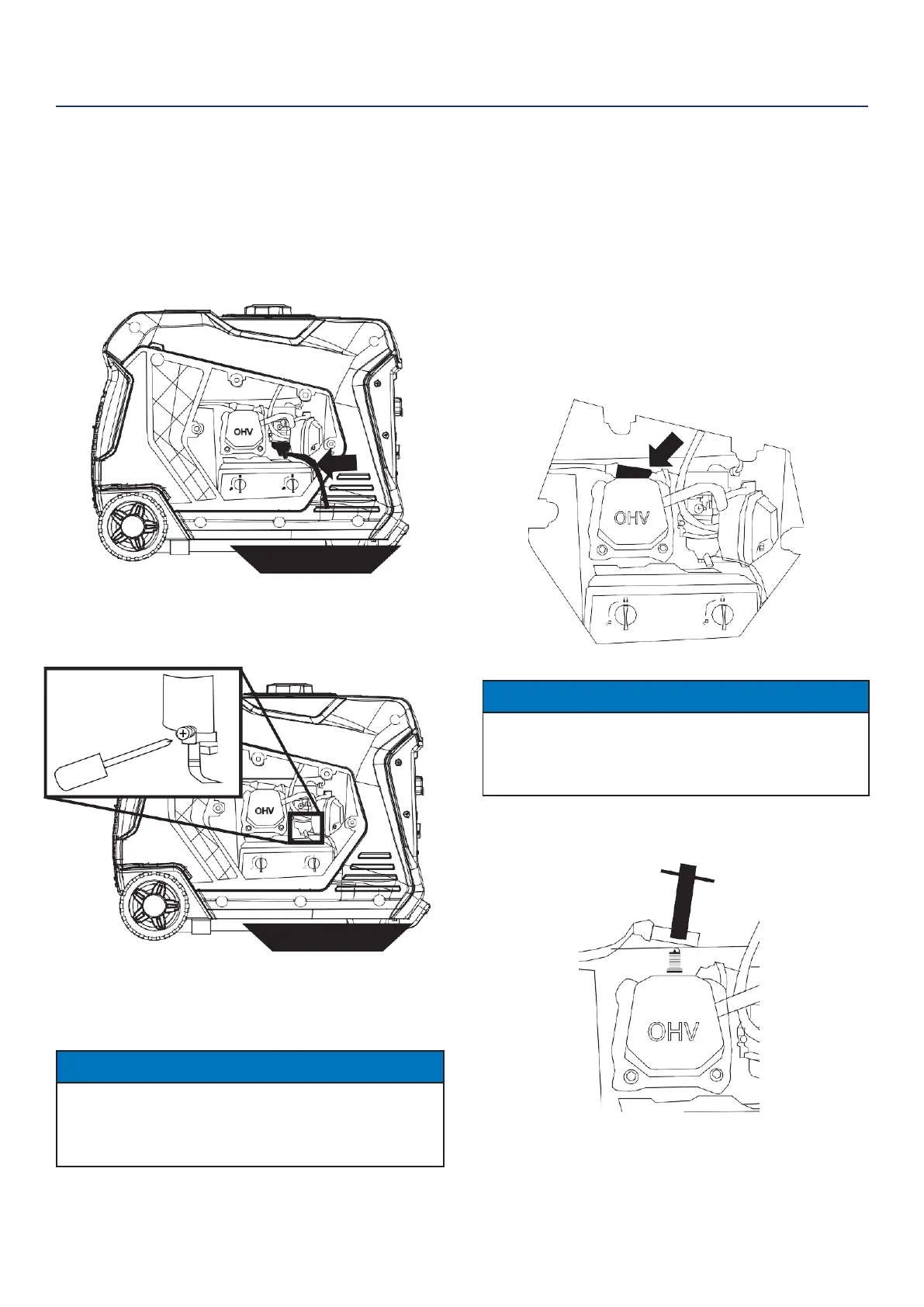 OHV

OHV

OHV

OHV