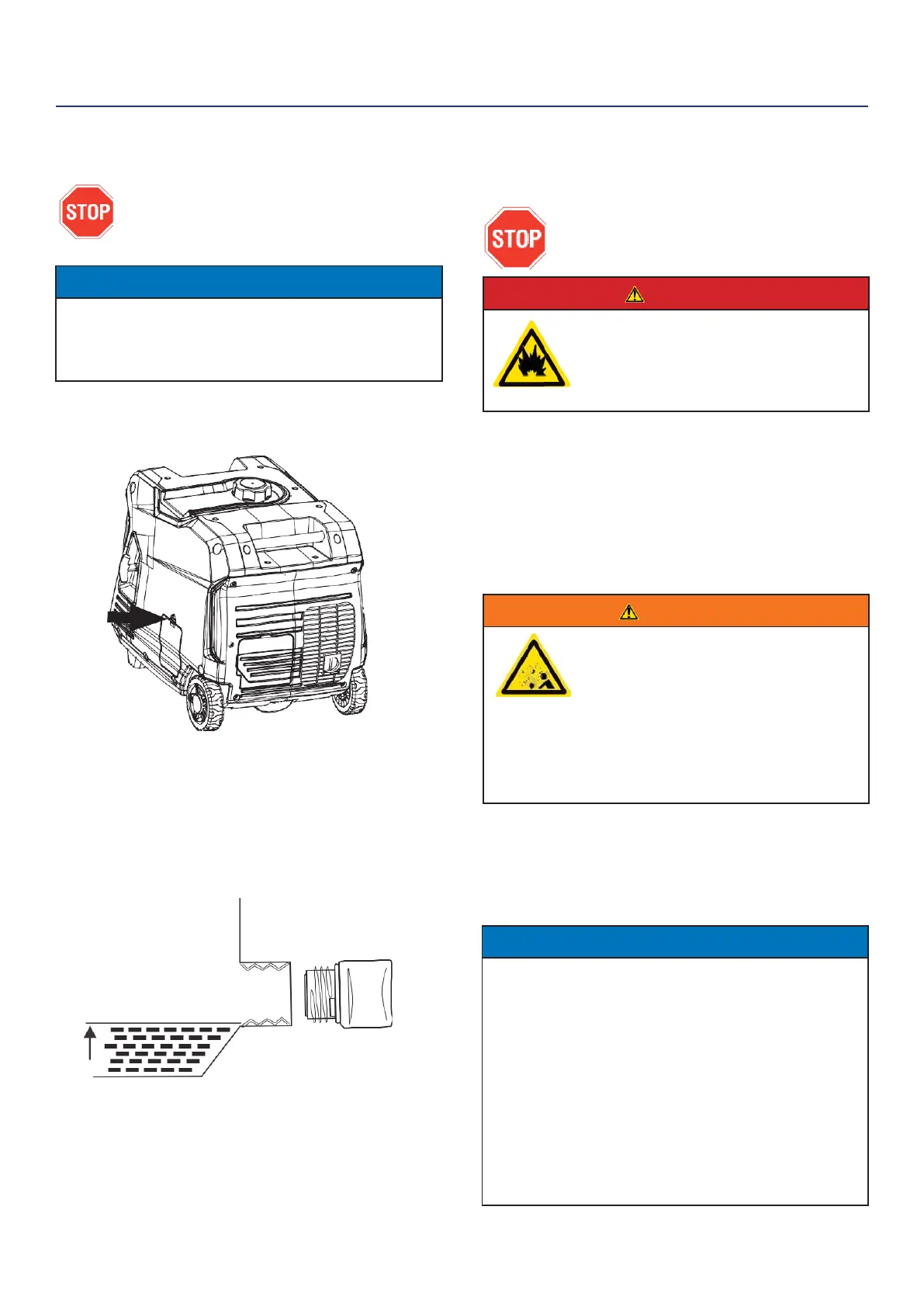 STOP

STOP