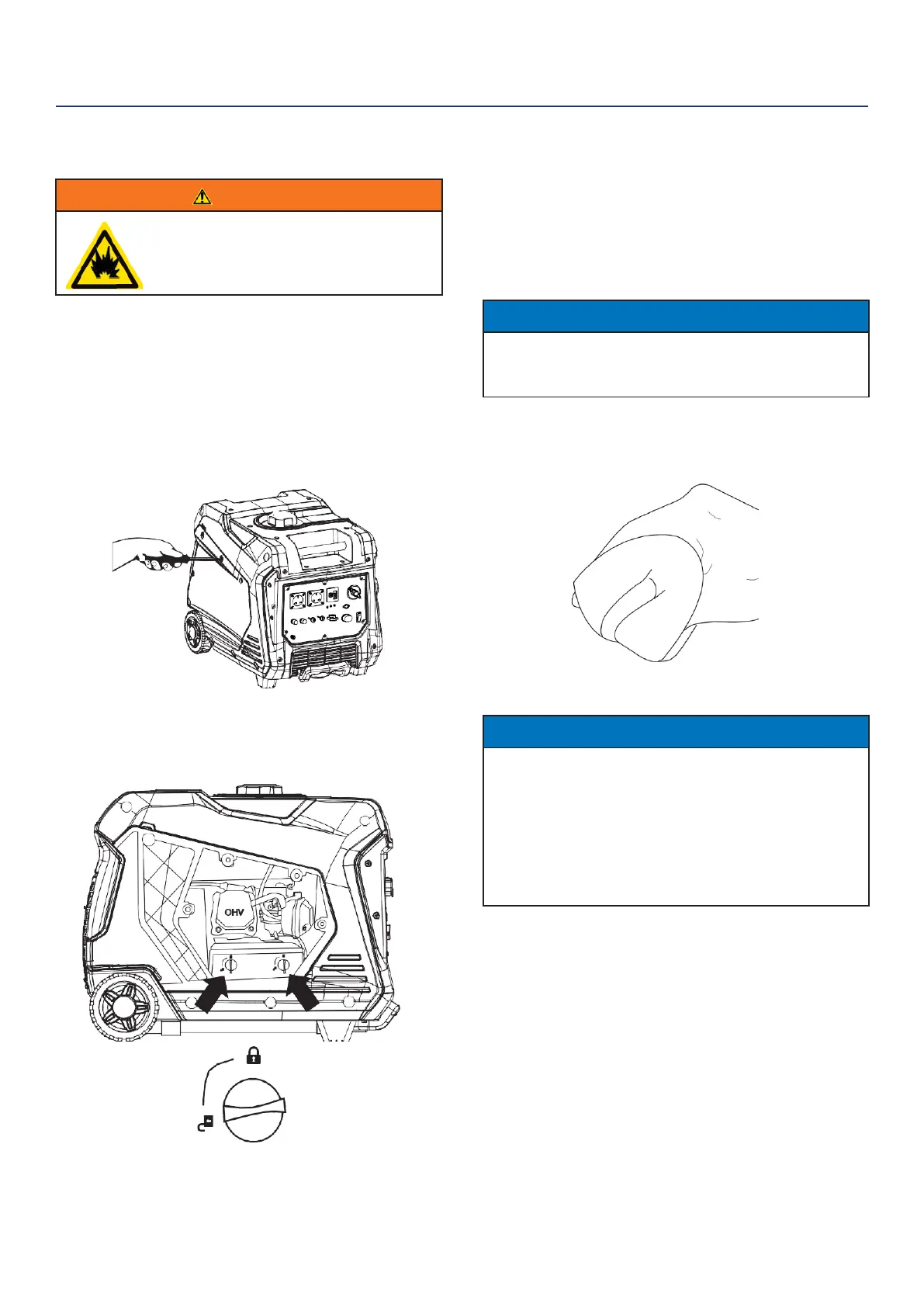 OHV