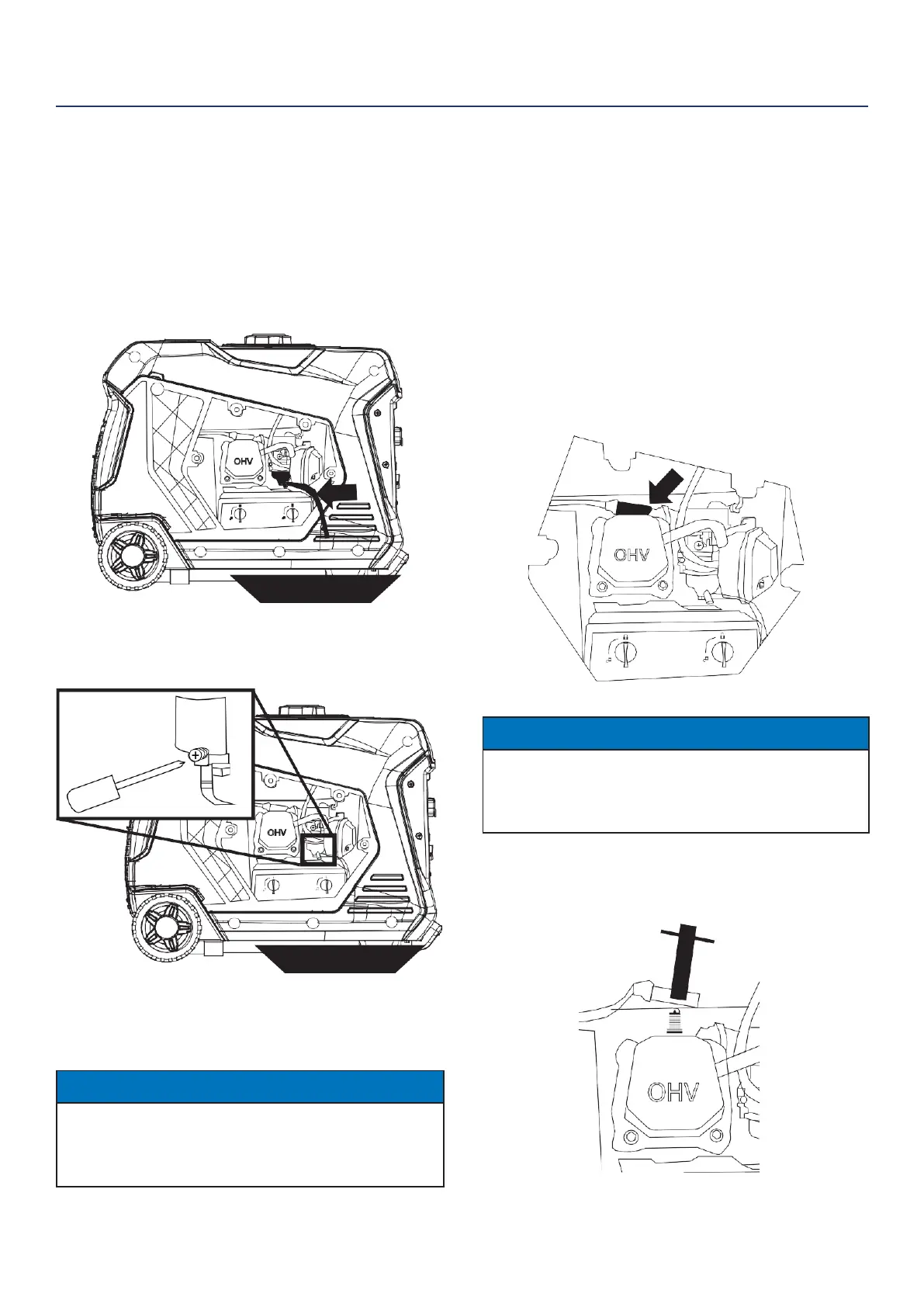 OHV

OHV

OHV

OHV