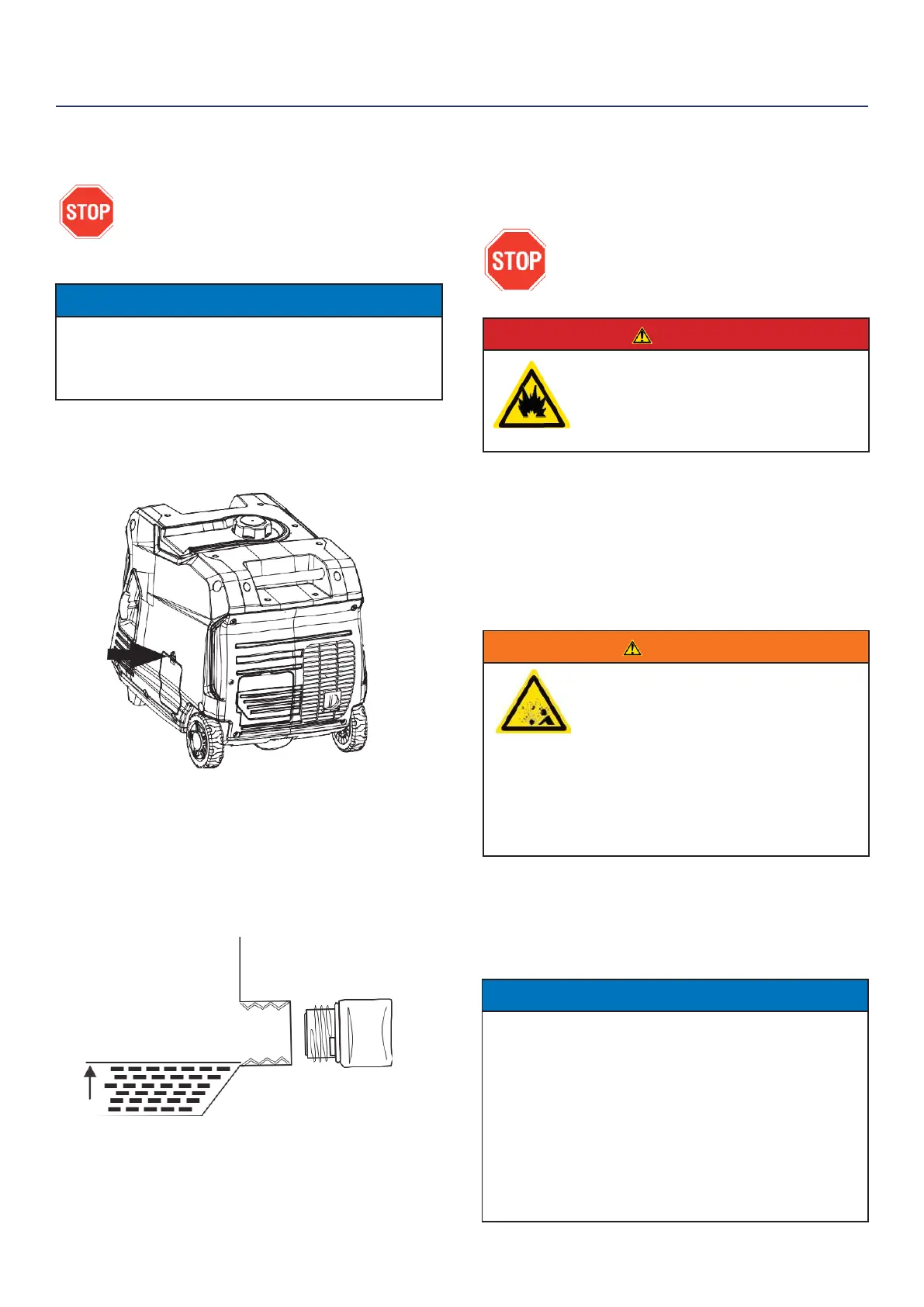 STOP

STOP